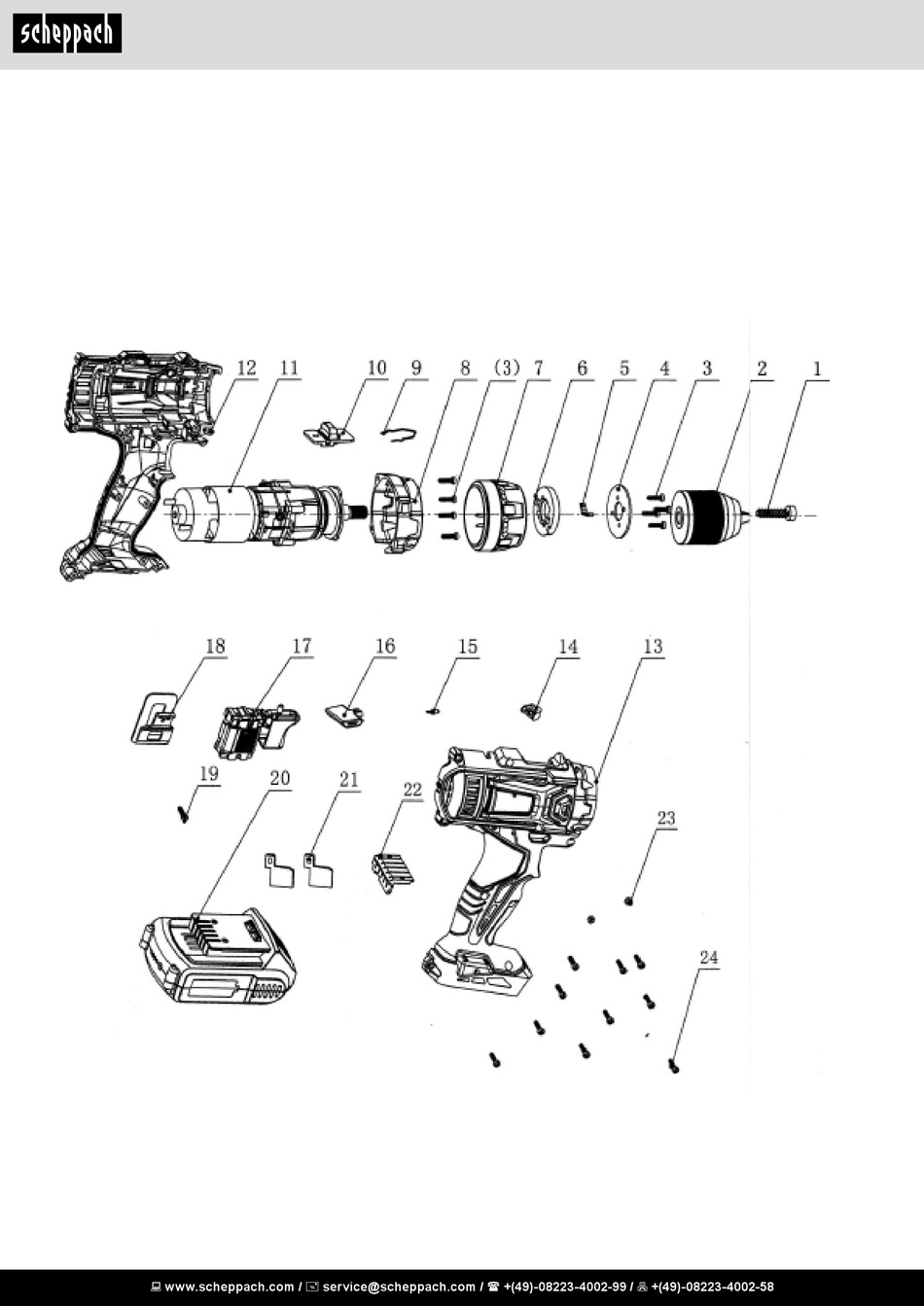 scheppach

12 11 10 9 8 (3) 7 6 5 4 3 2 1

18 17 16 15 14 13

19 20 21 22

23

24

www.scheppach.com / service@scheppach.com / +(49)-08223-4002-99 / +(49)-08223-4002-58