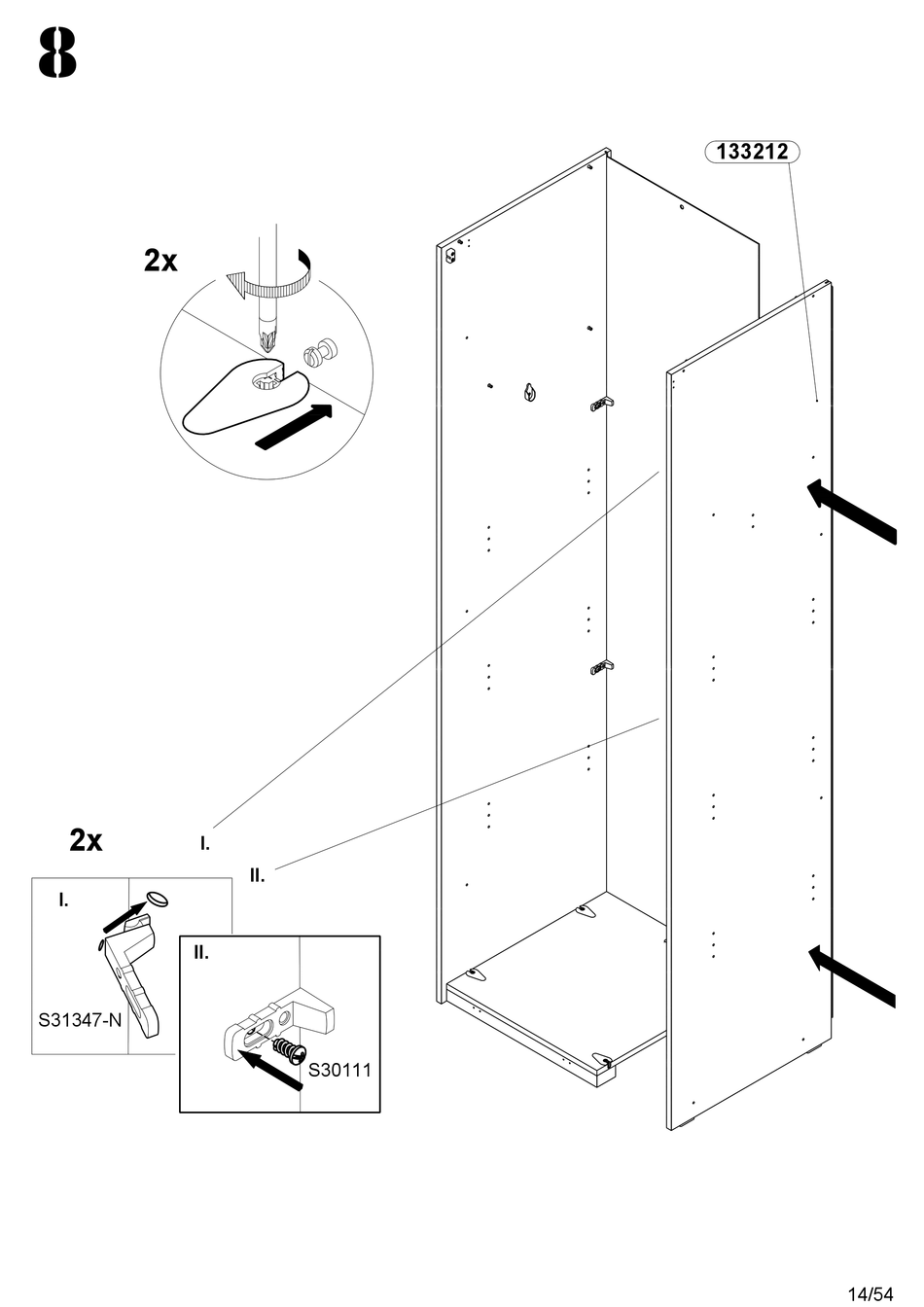 8

133212

2x

2x

I.

II.

I.

S31347-N

II.

S30111

14/54