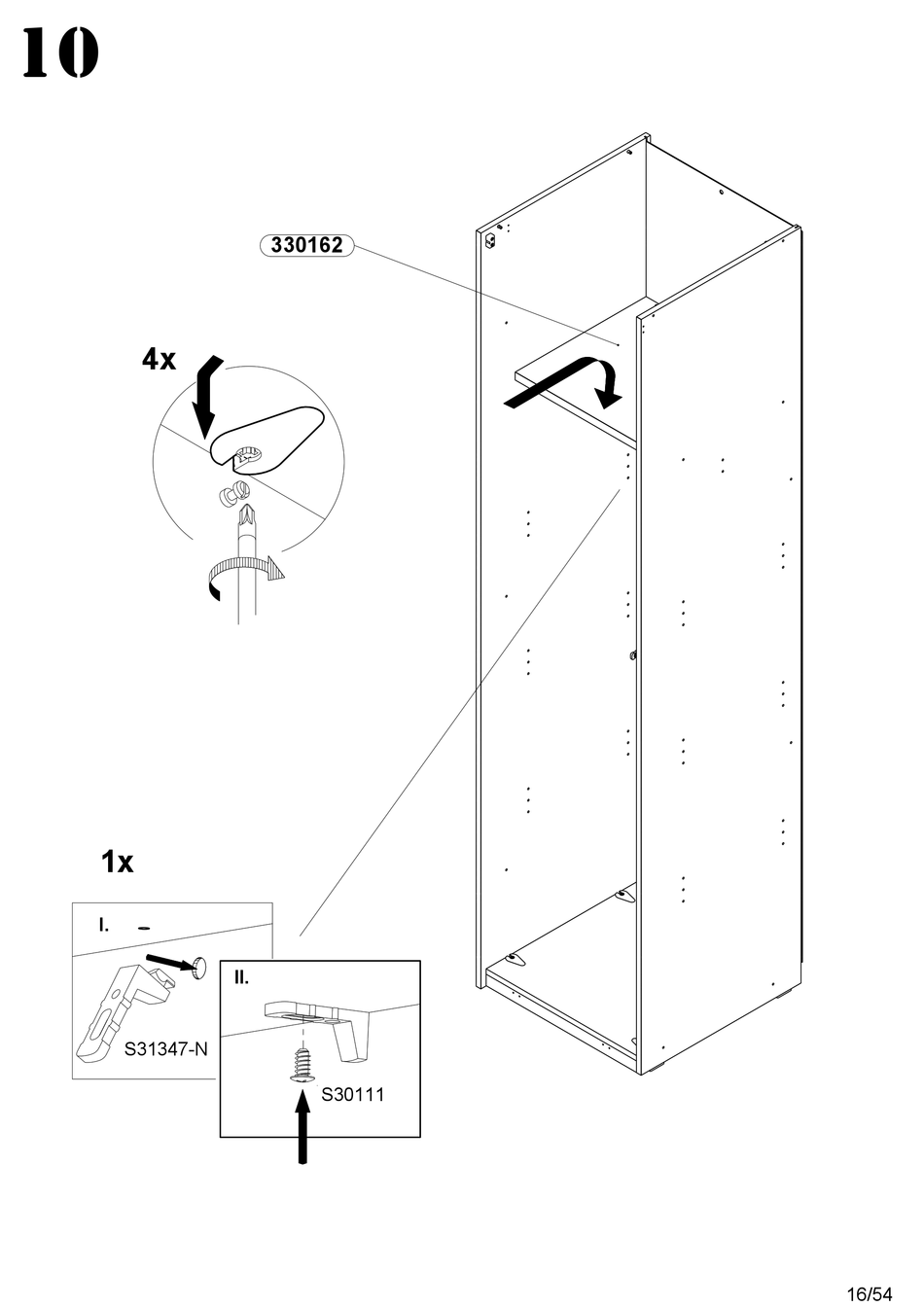 10

330162

4x

1x

I.

S31347-N

II.

S30111

16/54