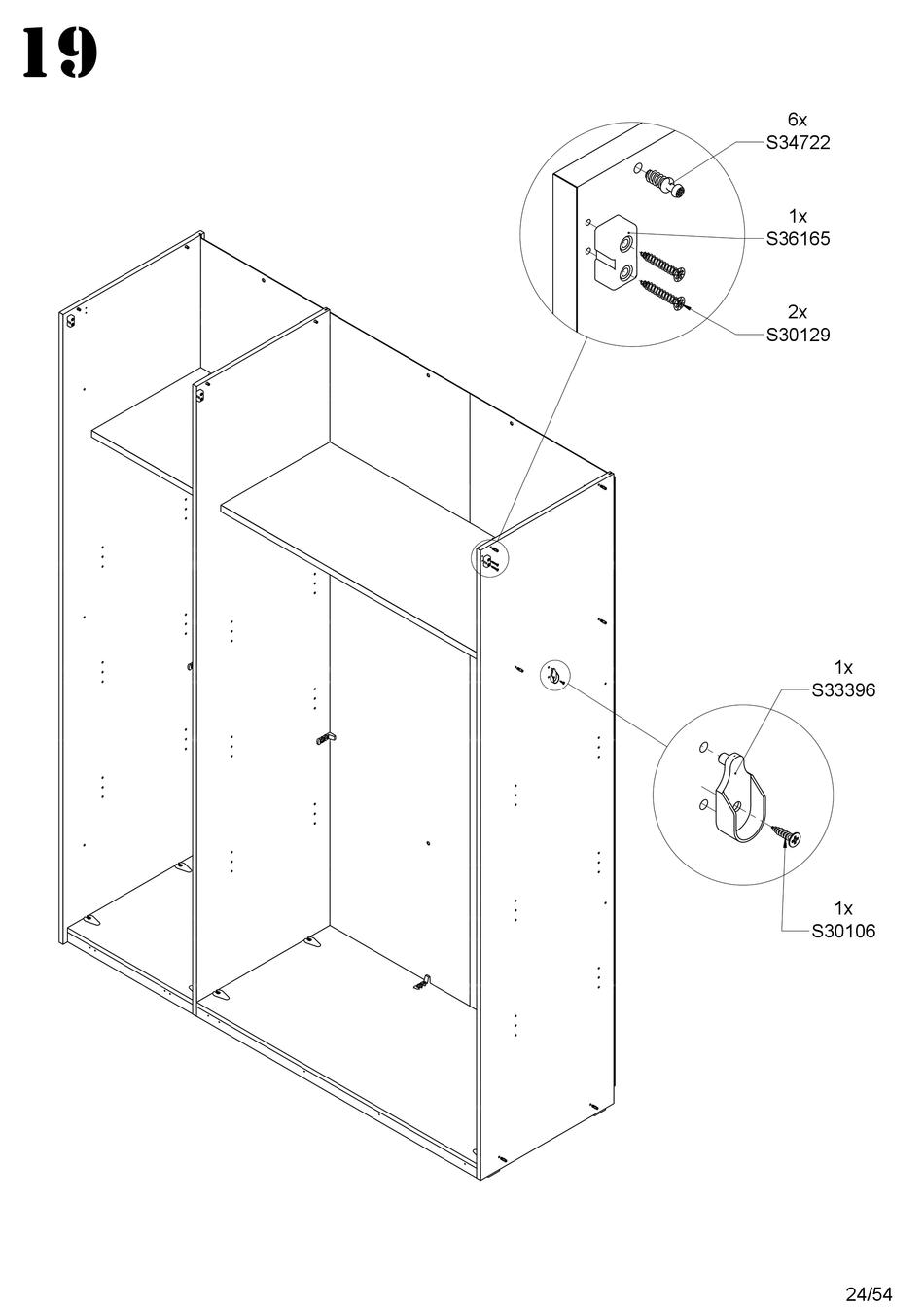 19

6x
S34722

1x
S36165

2x
S30129

1x
S33396

1x
S30106

24/54