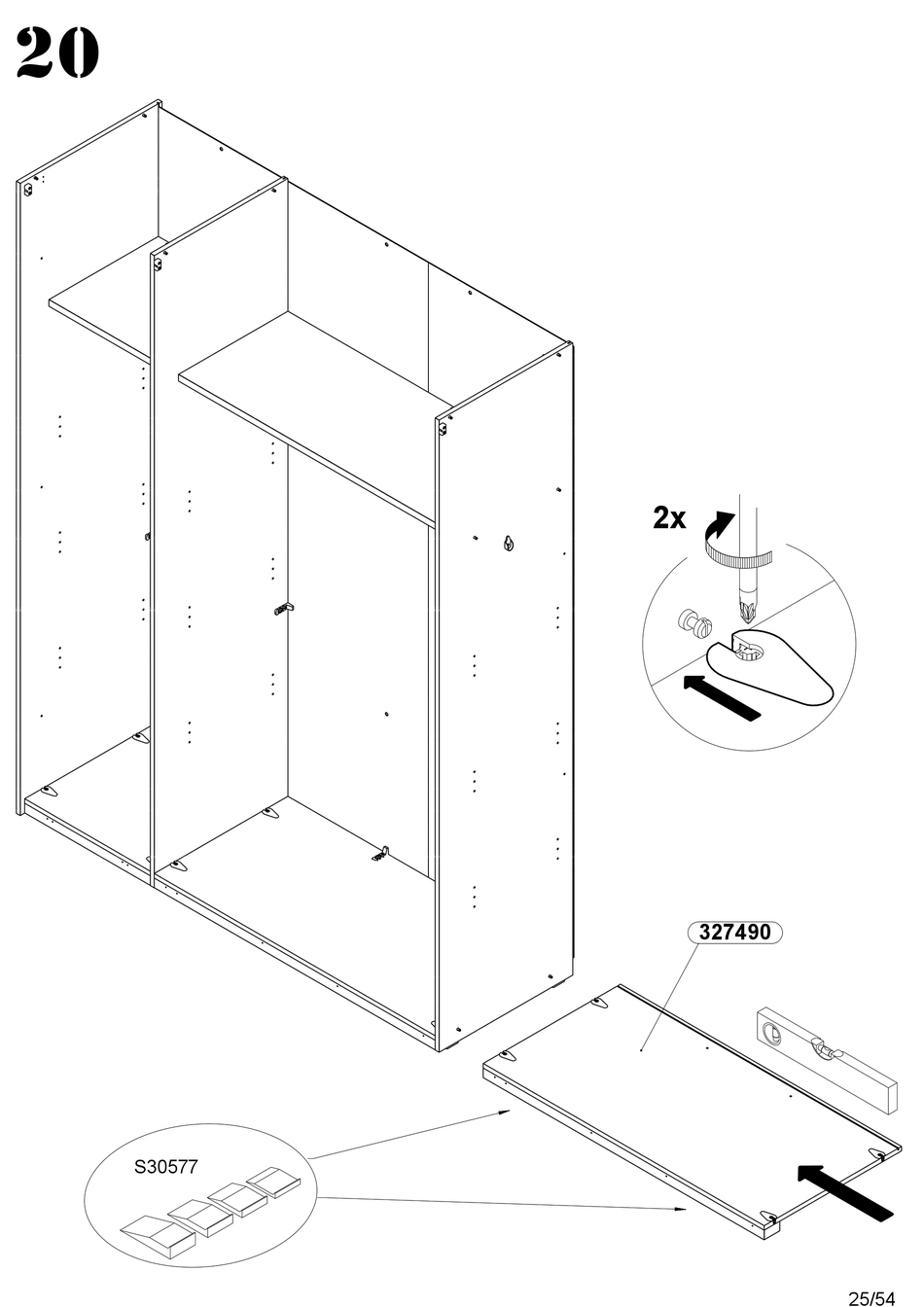 20

2x

327490

S30577

25/54