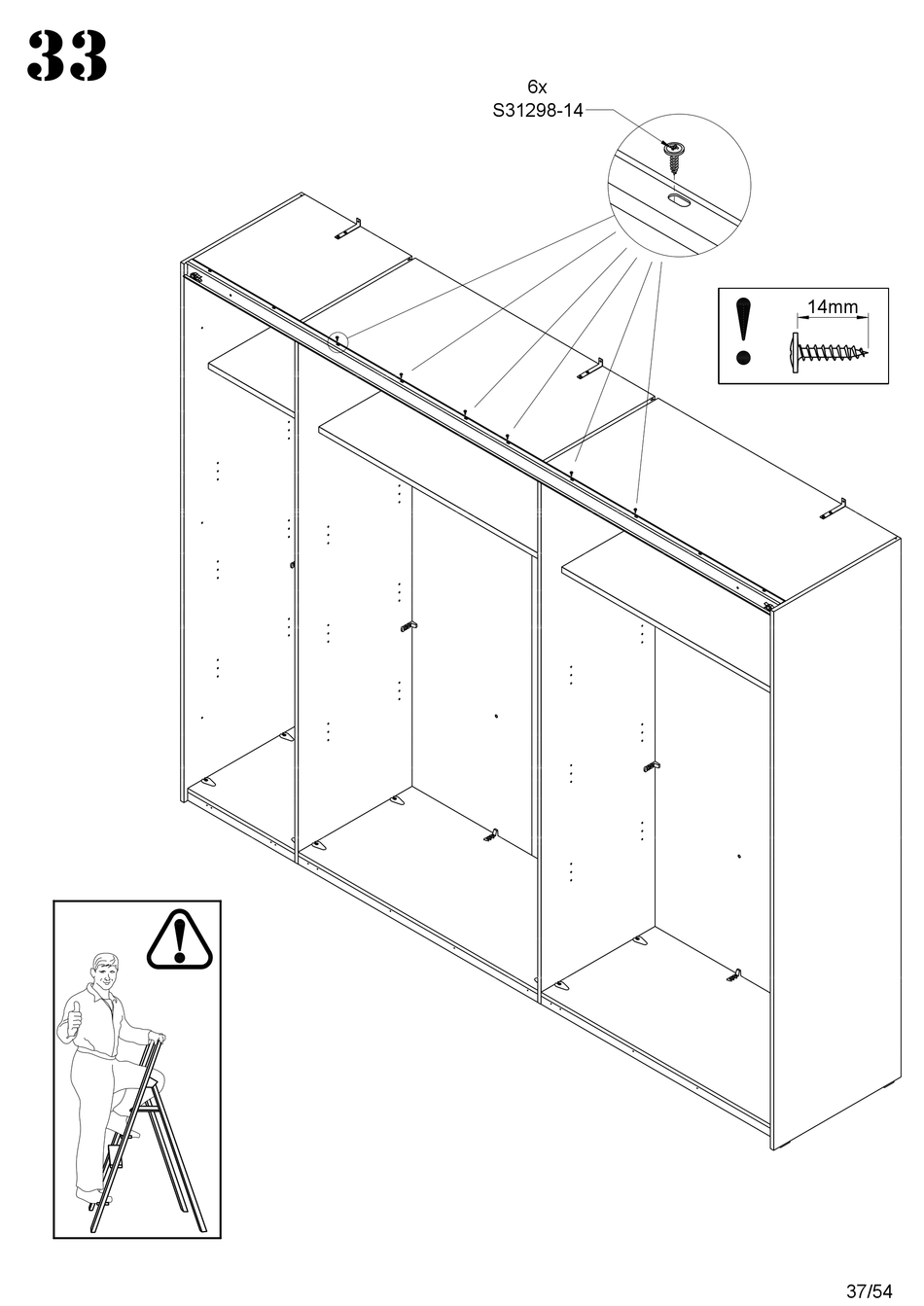 33

6x
S31298-14

14mm

37/54