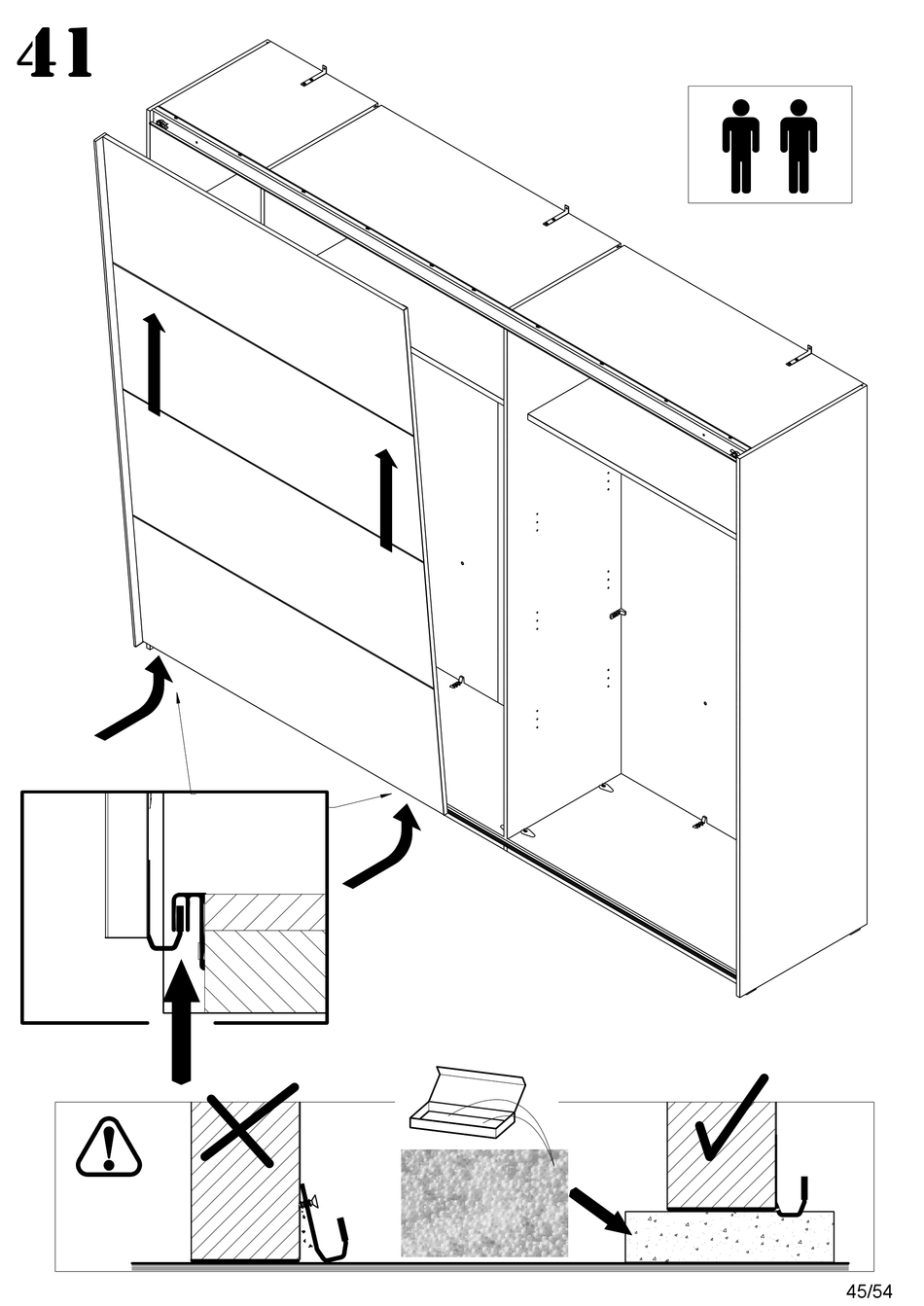 41

45/54