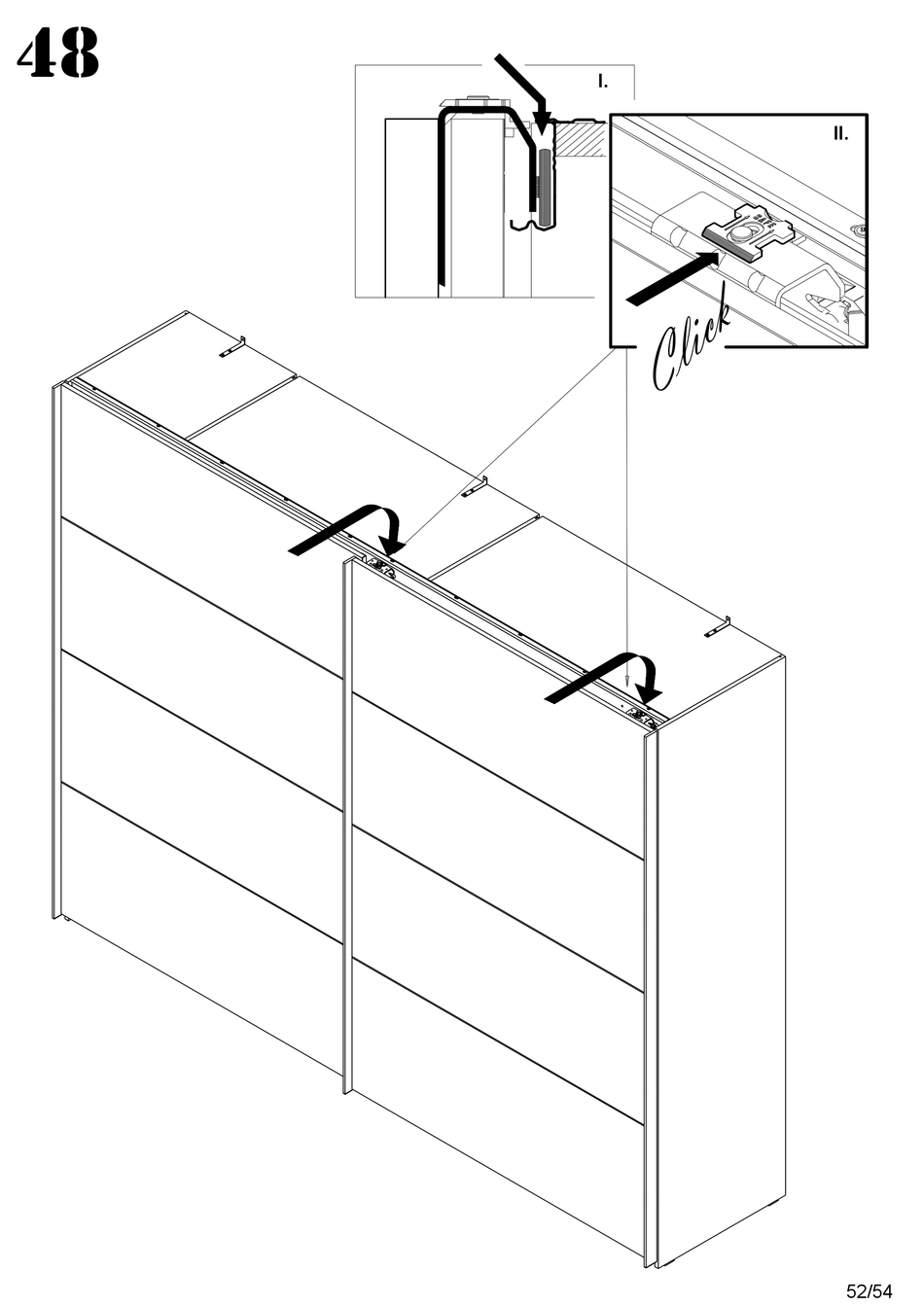 48

I.

II.

Click

52/54