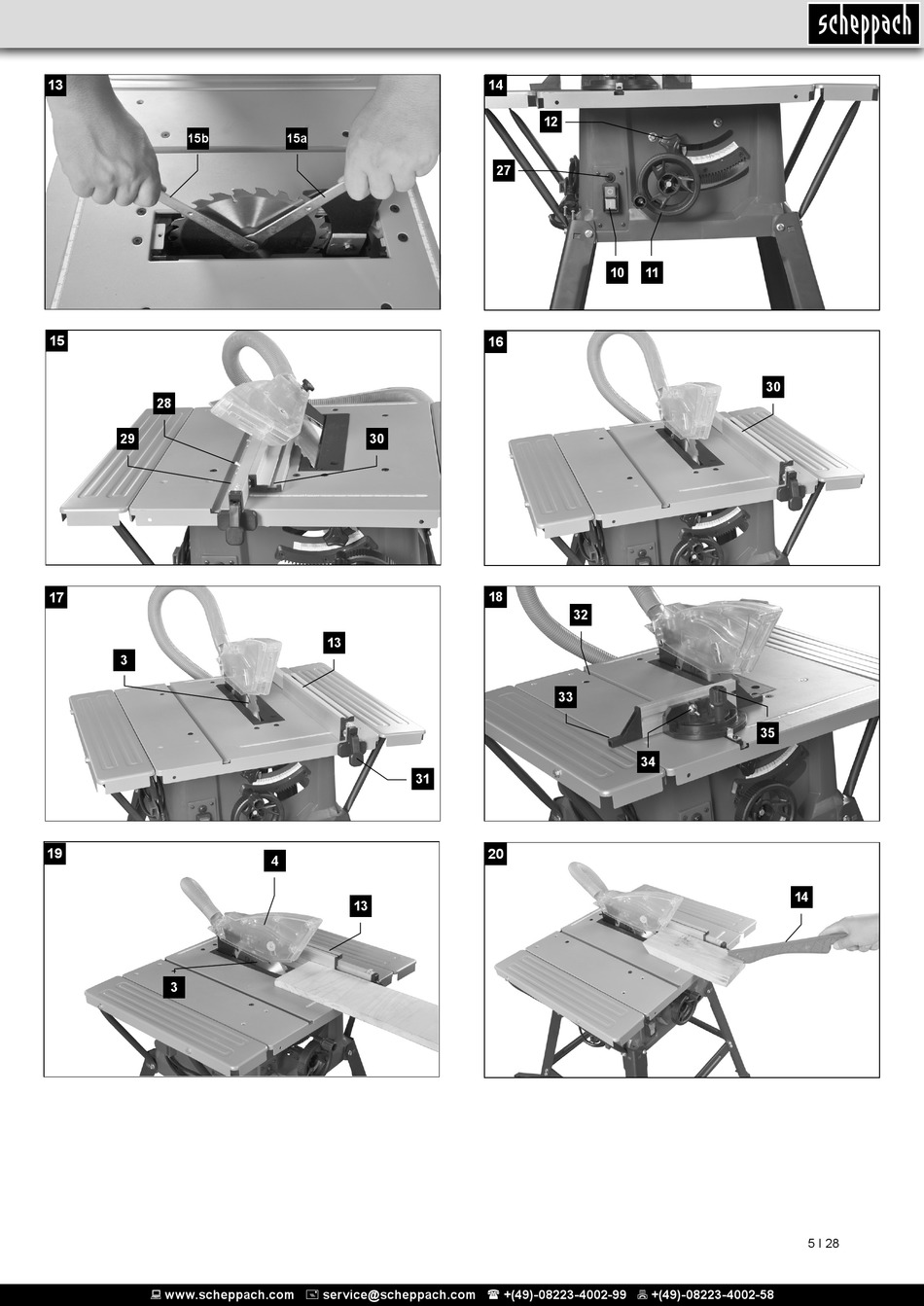 scheppach

13
15b
15a

14
12
27
10
11

15
28
29
30

16
30

17
3
13
31

18
32
33
34
35

19
4
13
3

20
14

5 I 28

www.scheppach.com service@scheppach.com +(49)-08223-4002-99 +(49)-08223-4002-58