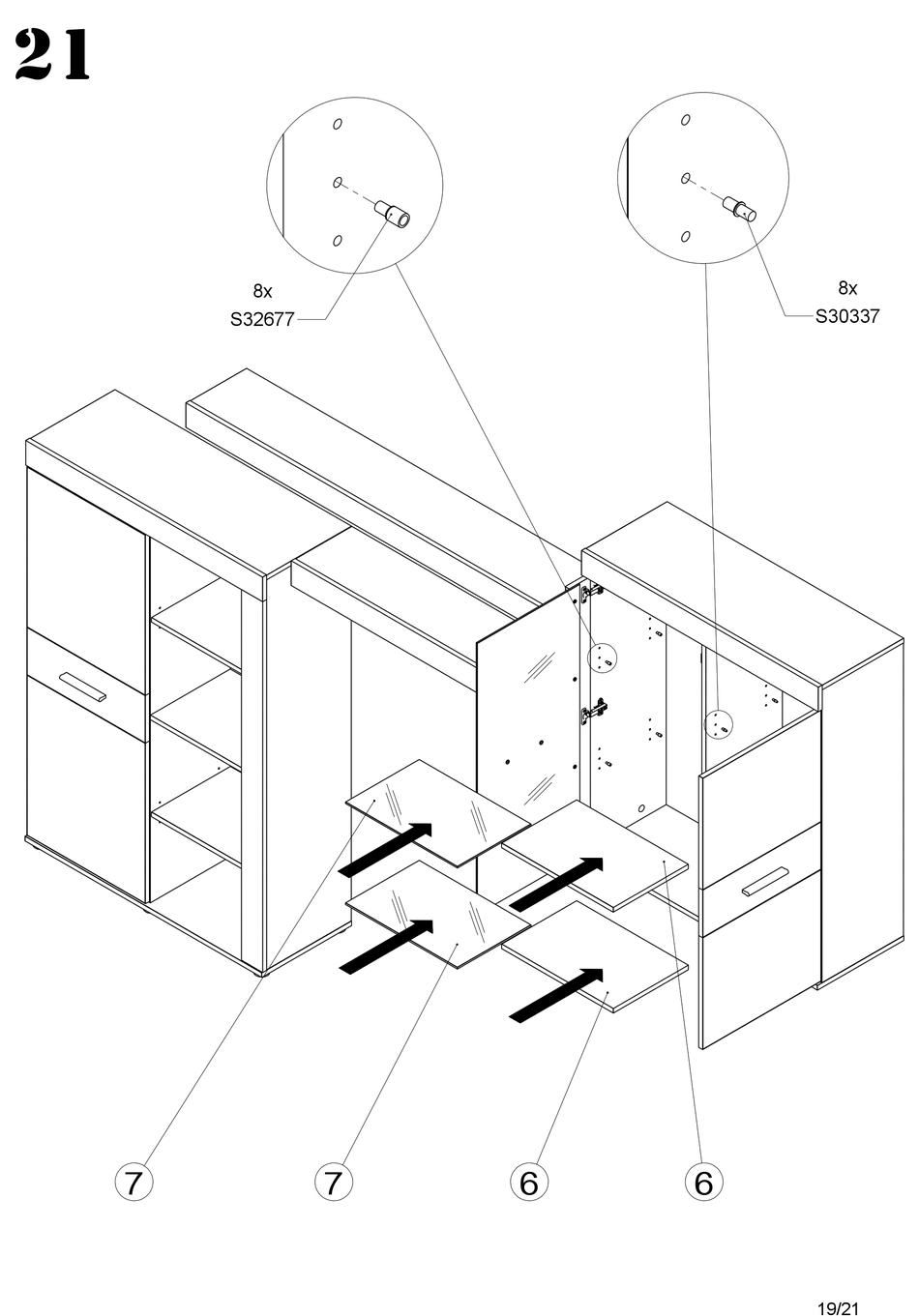 21

8x
S32677

8x
S30337

7

7

6

6

19/21