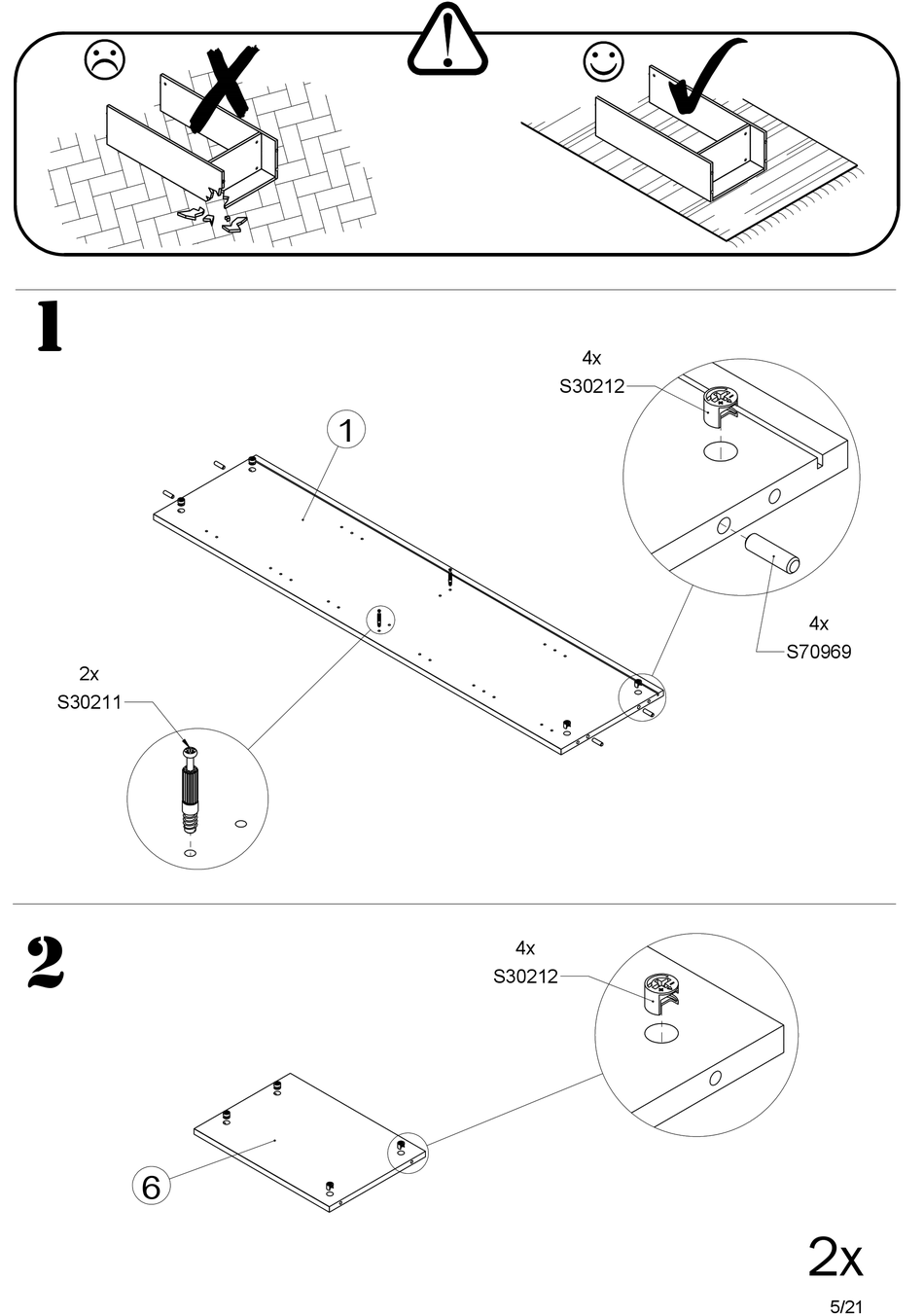 1

4x
S30212

1

4x
S70969

2x
S30211

2

4x
S30212

6

2x

5/21