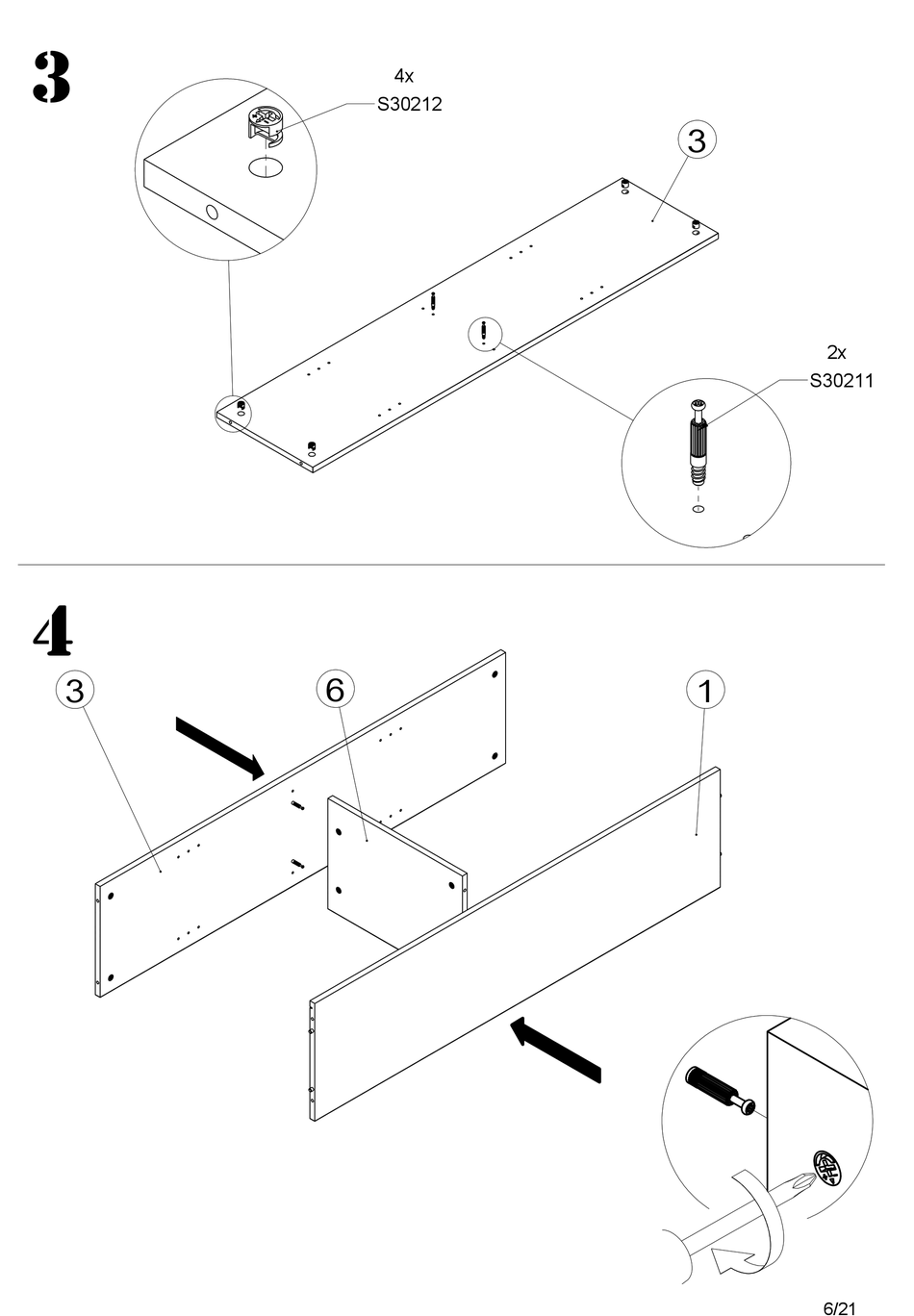 3

4x
S30212

3

2x
S30211

4

3

6

1

6/21