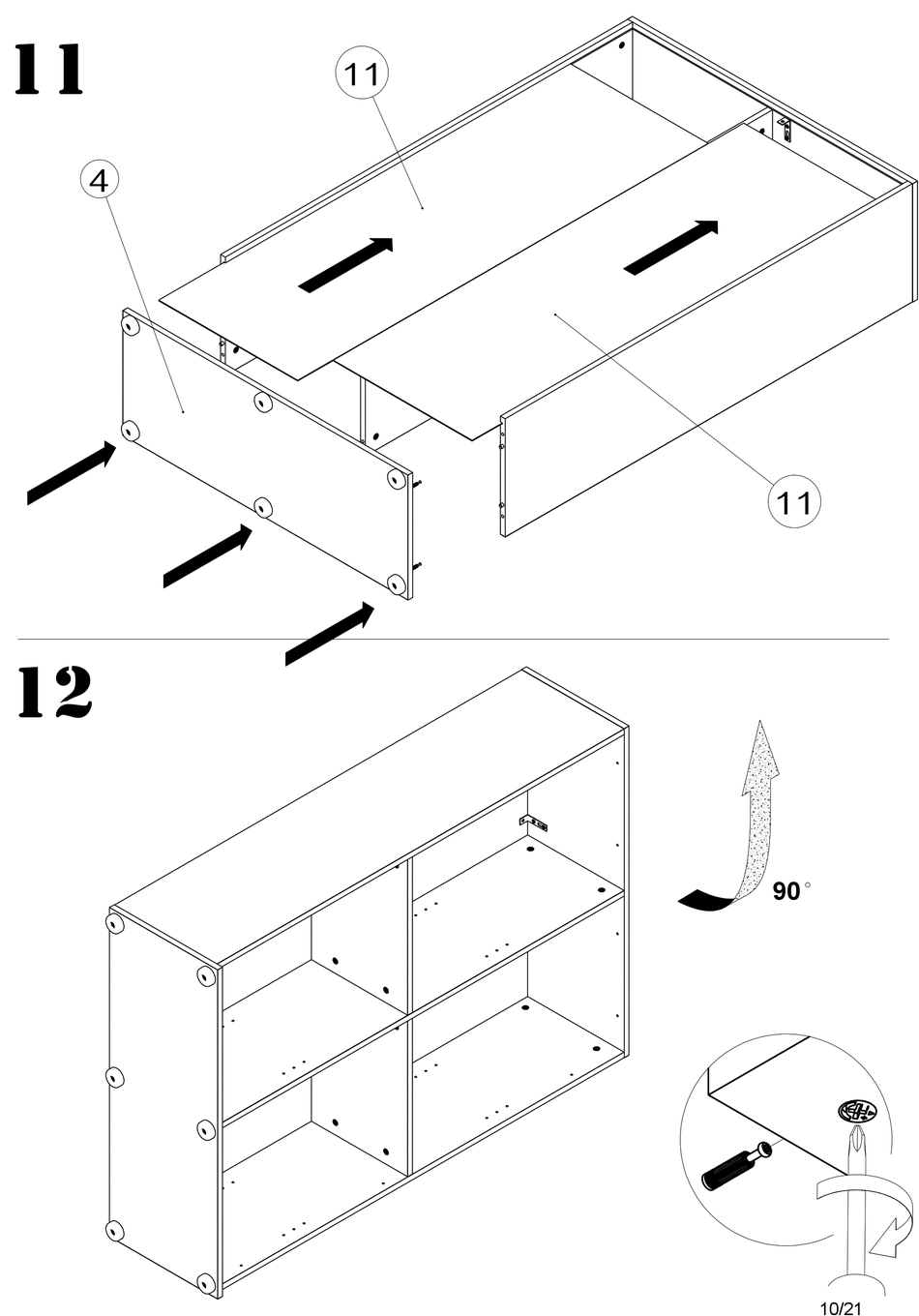 11

11

4

11

12

90°

10/21