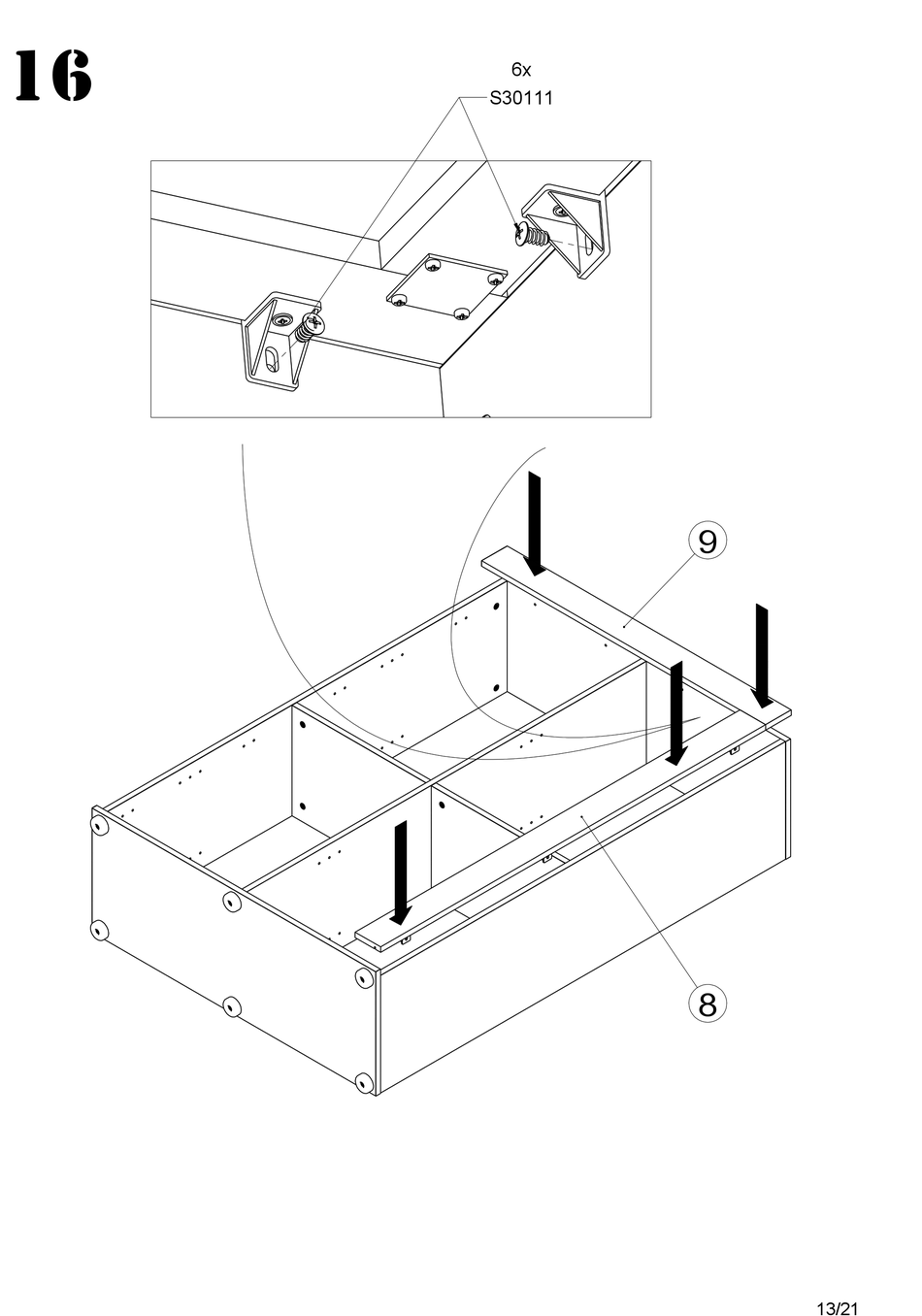 16

6x
S30111

9

8

13/21