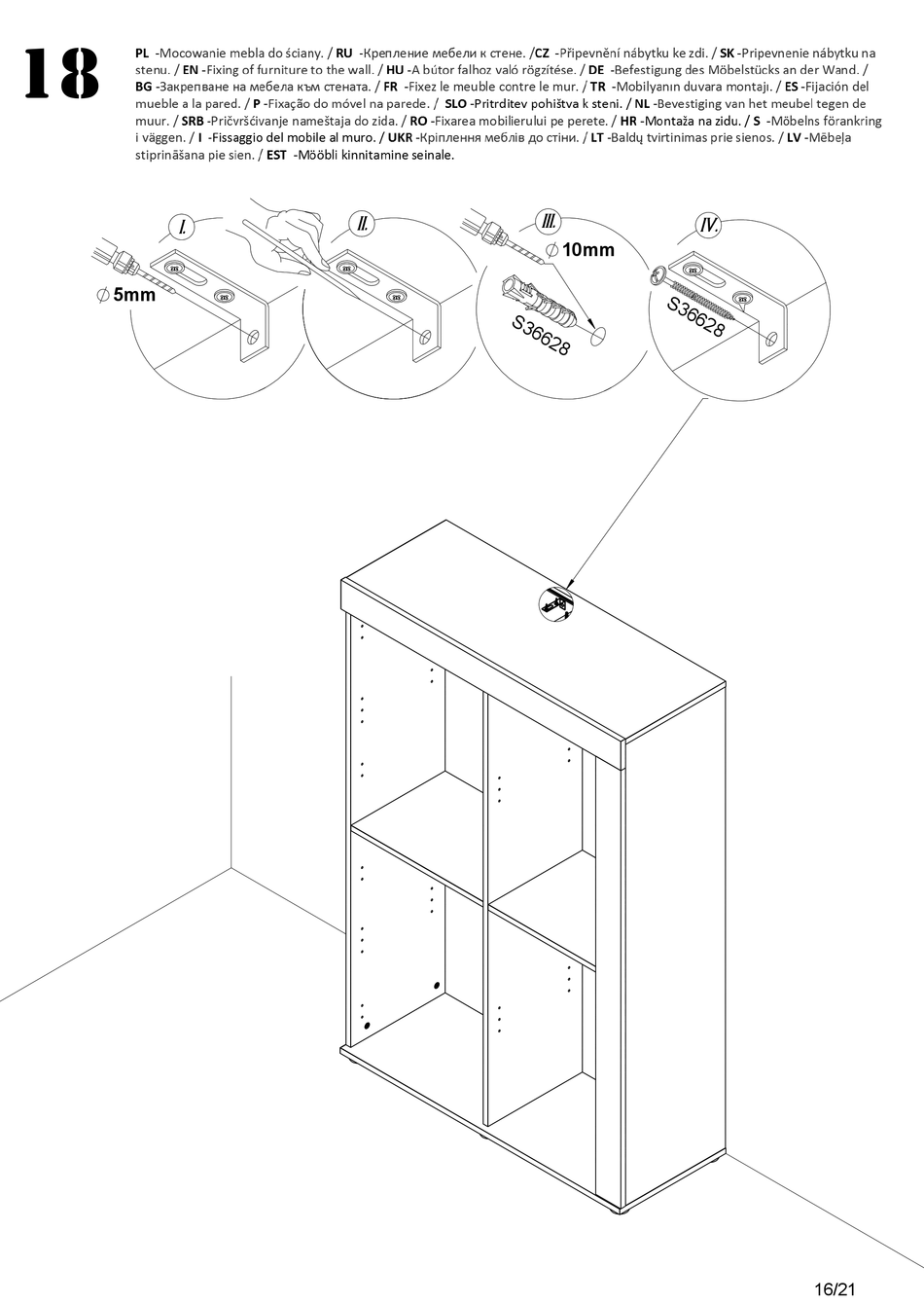 18

PL -Mocowanie mebla do ściany. / RU -Крепление мебели к стене. /CZ -Připevnění nábytku ke zdi. / SK -Pripevnenie nábytku na stenu. / EN -Fixing of furniture to the wall. / HU -A bútor falhoz való rögzítése. / DE -Befestigung des Möbelstücks an der Wand. / BG -Закрепване на мебела към стената. / FR -Fixez le meuble contre le mur. / TR -Mobilyanın duvara montajı. / ES -Fijación del mueble a la pared. / P -Fixação do móvel na parede. / SLO -Pritrditev pohištva k steni. / NL -Bevestiging van het meubel tegen de muur. / SRB -Pričvršćivanje nameštaja do zida. / RO -Fixarea mobilierului pe perete. / HR -Montaža na zidu. / S -Möbelns förankring i väggen. / I -Fissaggio del mobile al muro. / UKR -Кріплення меблів до стіни. / LT -Baldų tvirtinimas prie sienos. / LV -Mēbeļa stiprināšana pie sien. / EST -Mööbli kinnitamine seinale.

I.

$\varnothing$ 5mm

II.

III.

$\varnothing$ 10mm

S36628

IV.

S36628

16/21