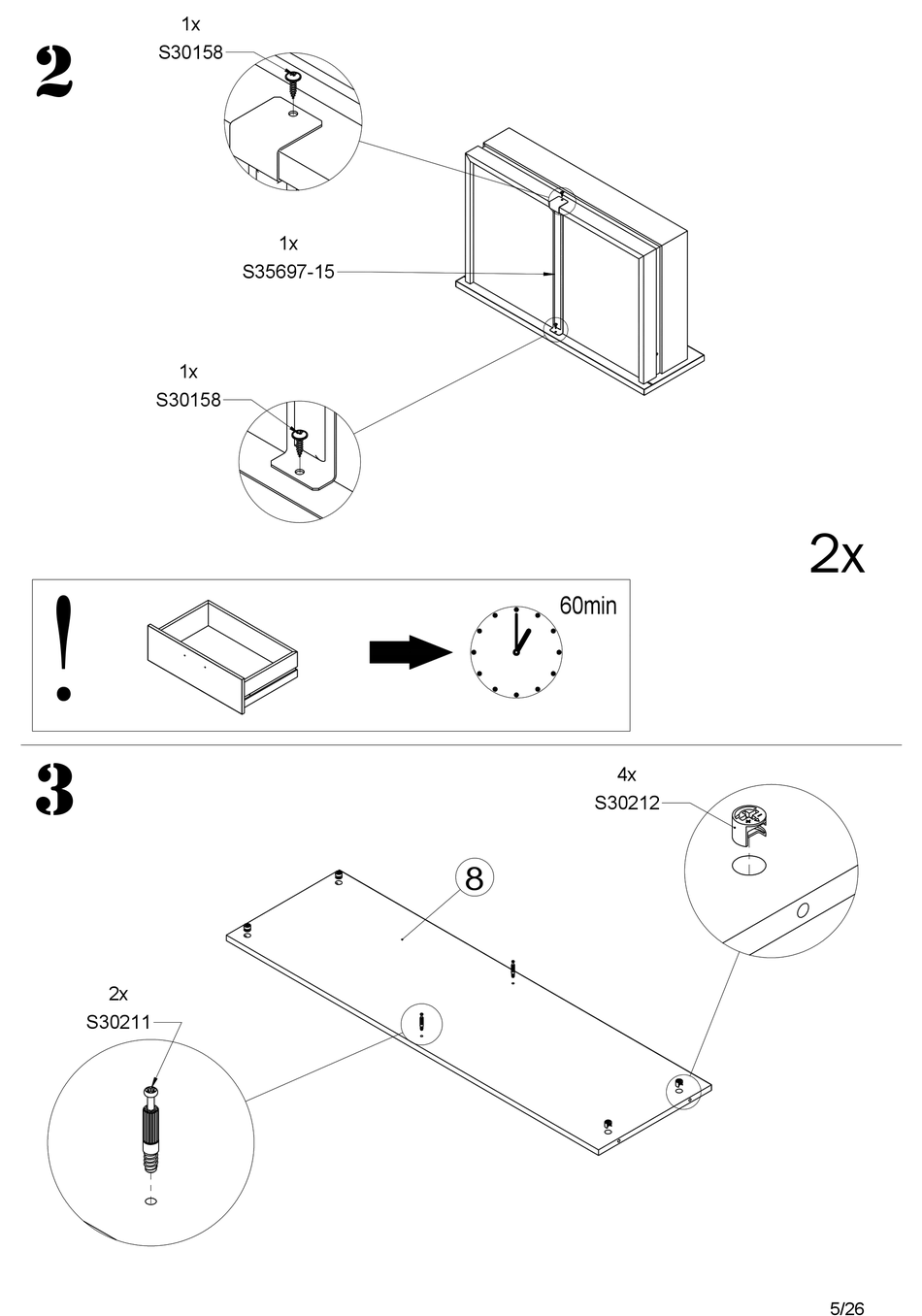 2

1x
S30158

1x
S35697-15

1x
S30158

2x

!

60min

3

4x
S30212

8

2x
S30211

5/26