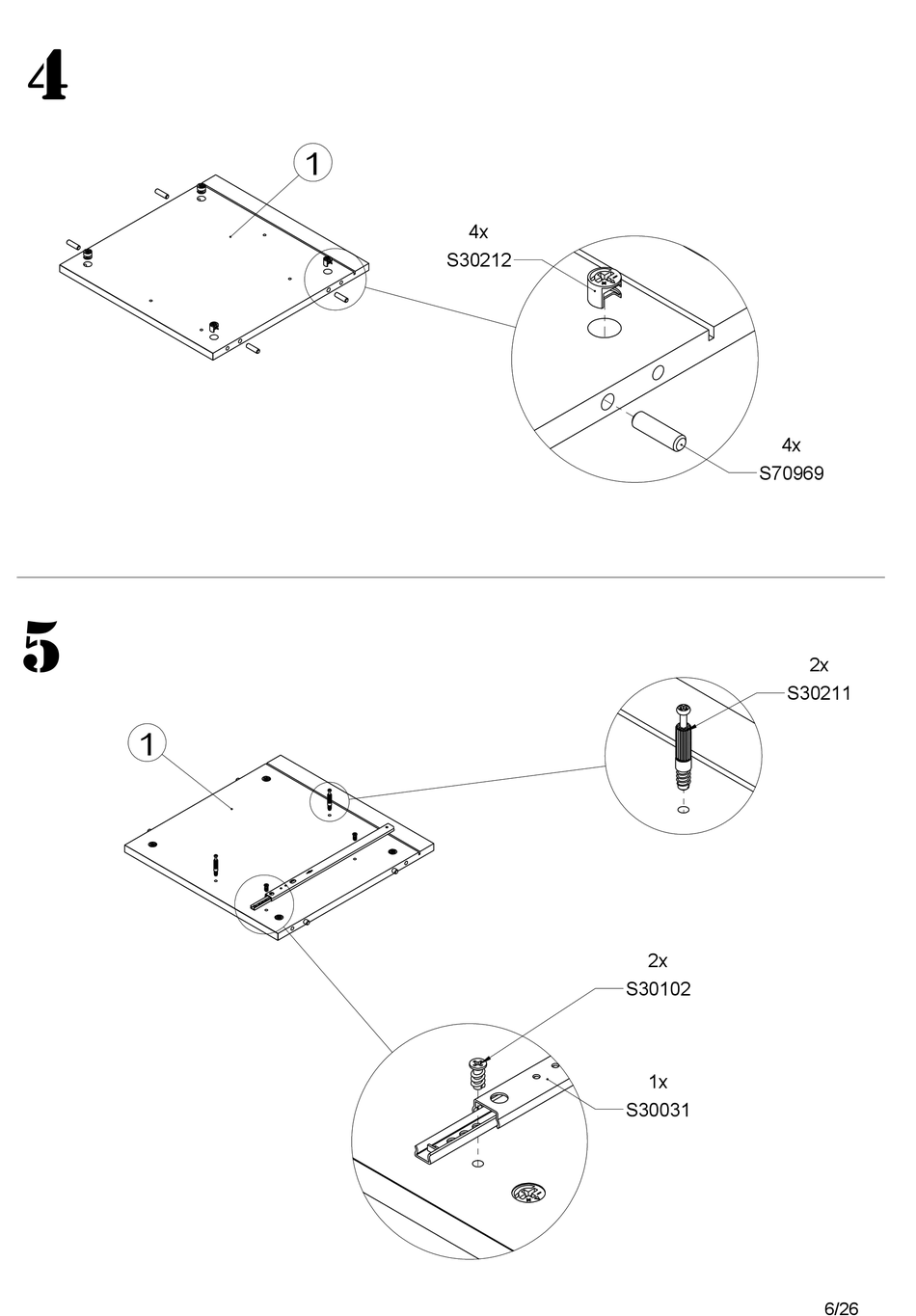 4

1

4x
S30212

4x
S70969

5

1

2x
S30211

2x
S30102

1x
S30031

6/26