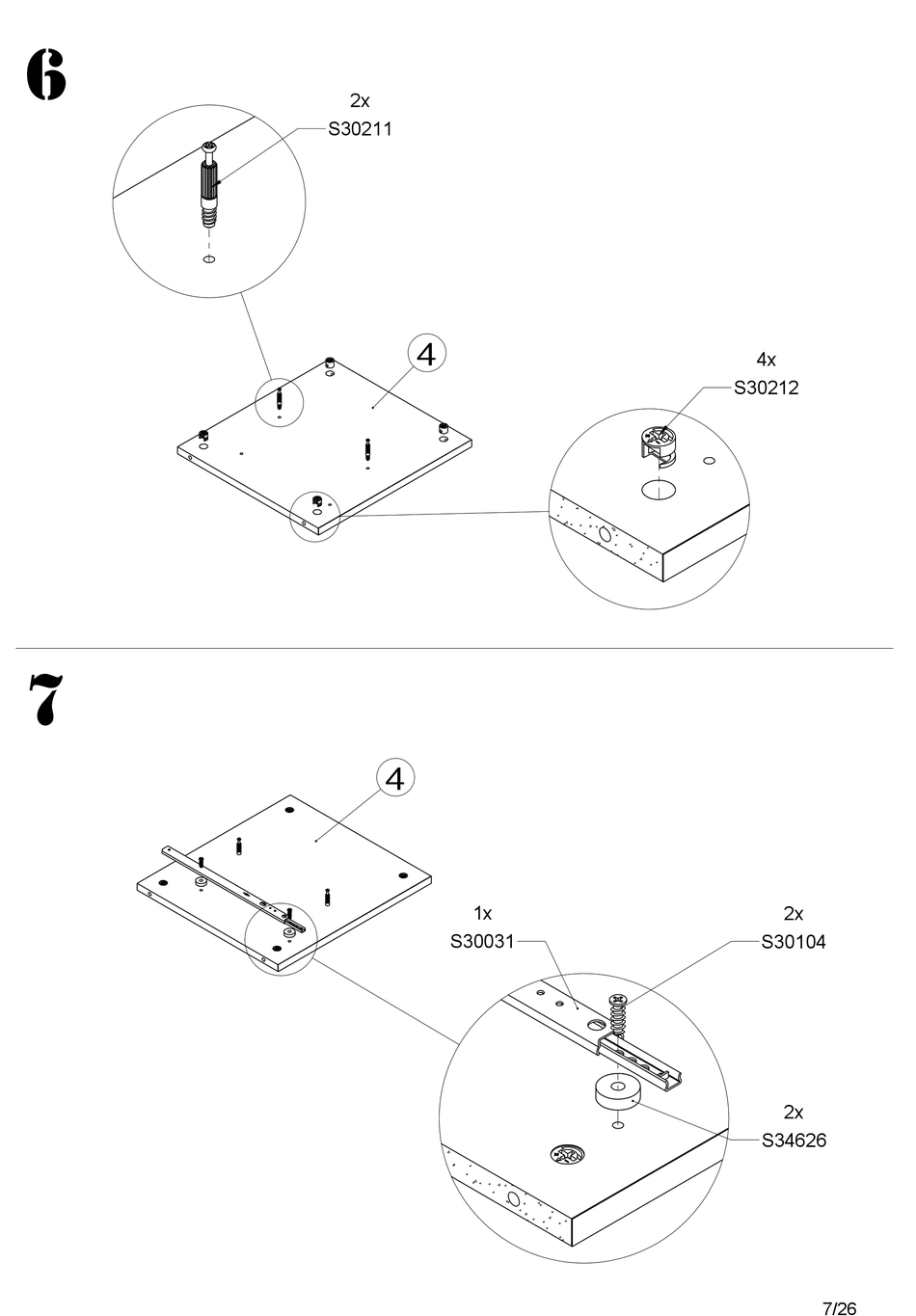 6

2x
S30211

4

4x
S30212

7

4

1x
S30031

2x
S30104

2x
S34626

7/26