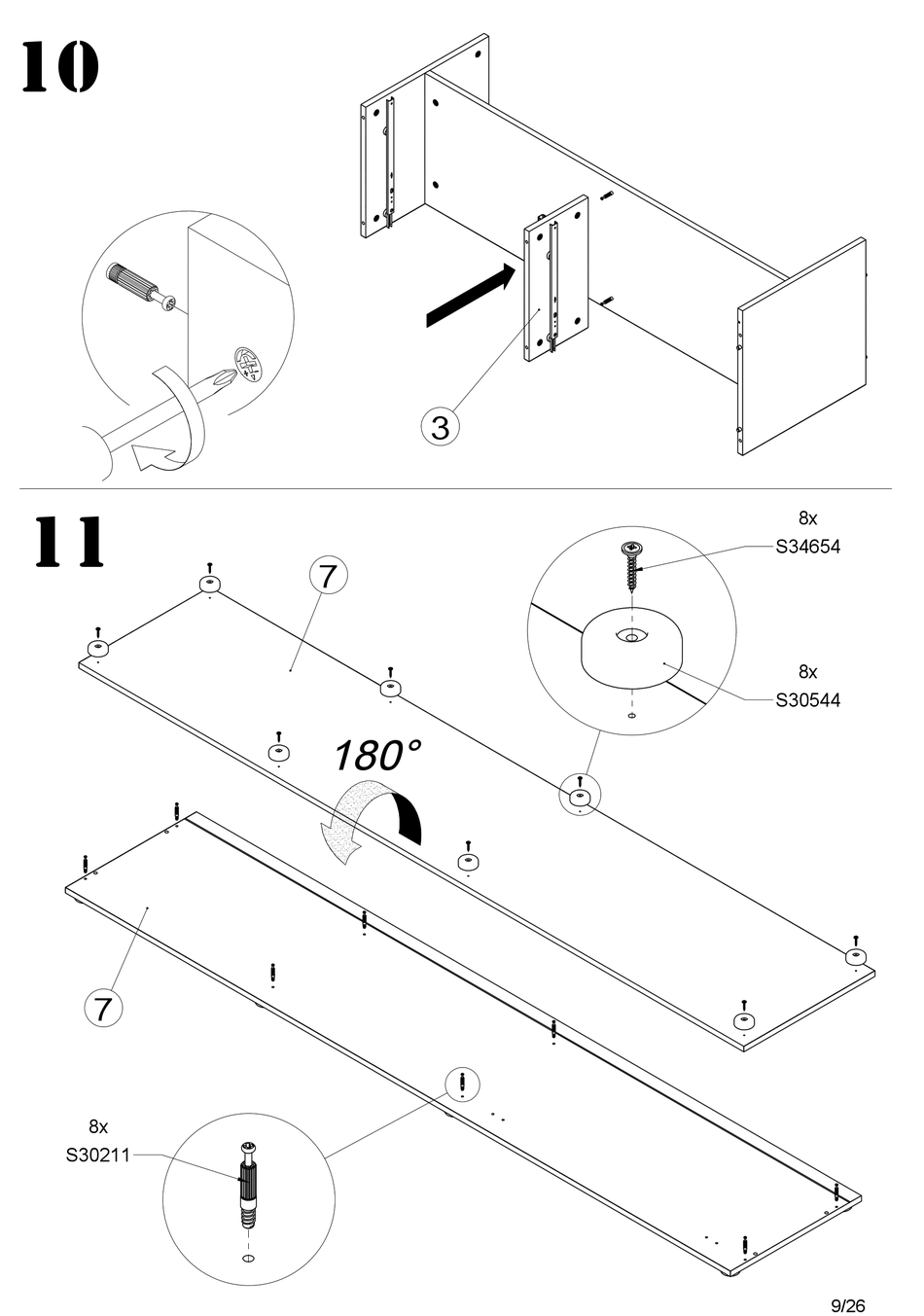 10

3

11

7

8x
S34654

8x
S30544

180°

7

8x
S30211

9/26