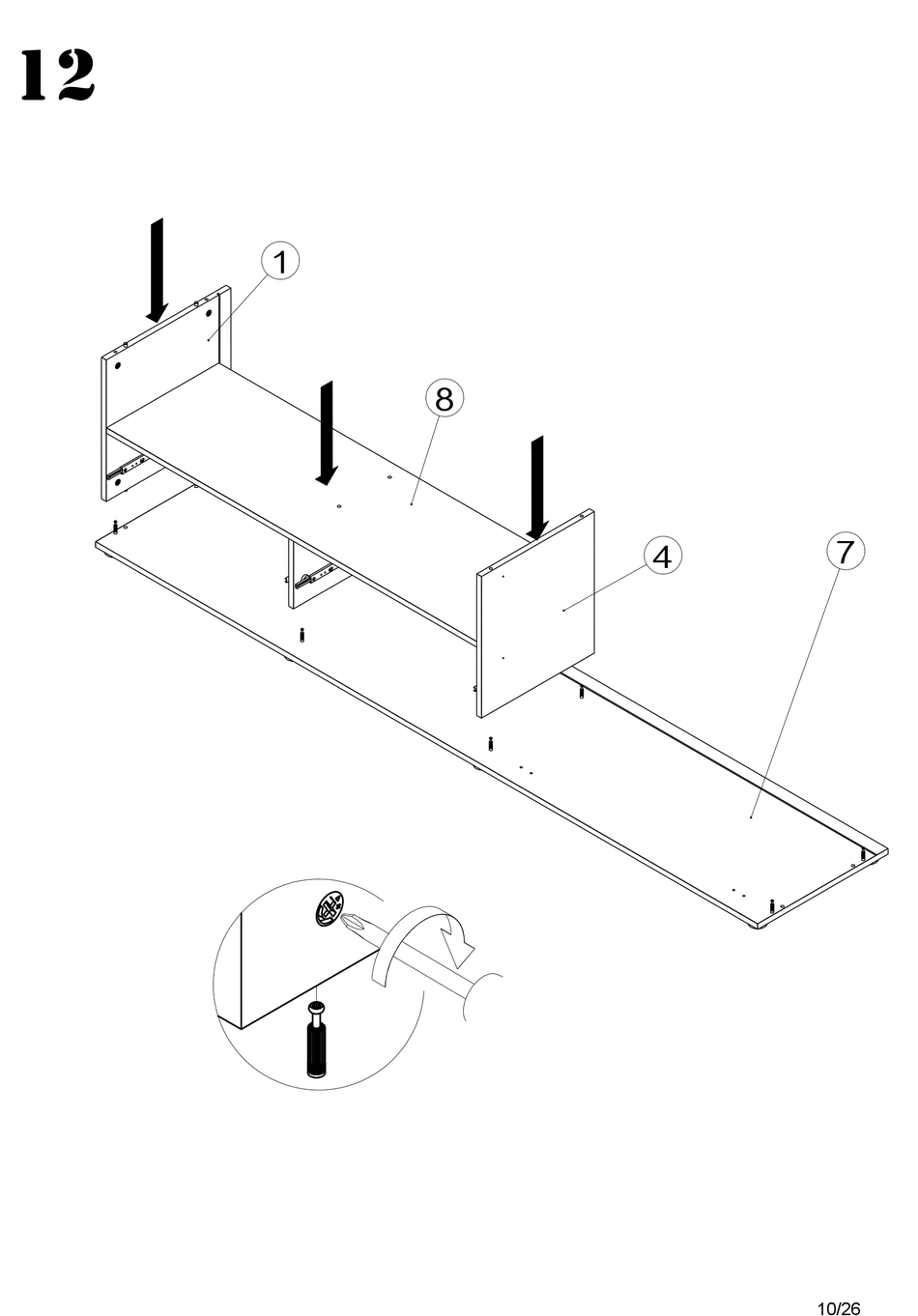 12

1

8

4

7

10/26