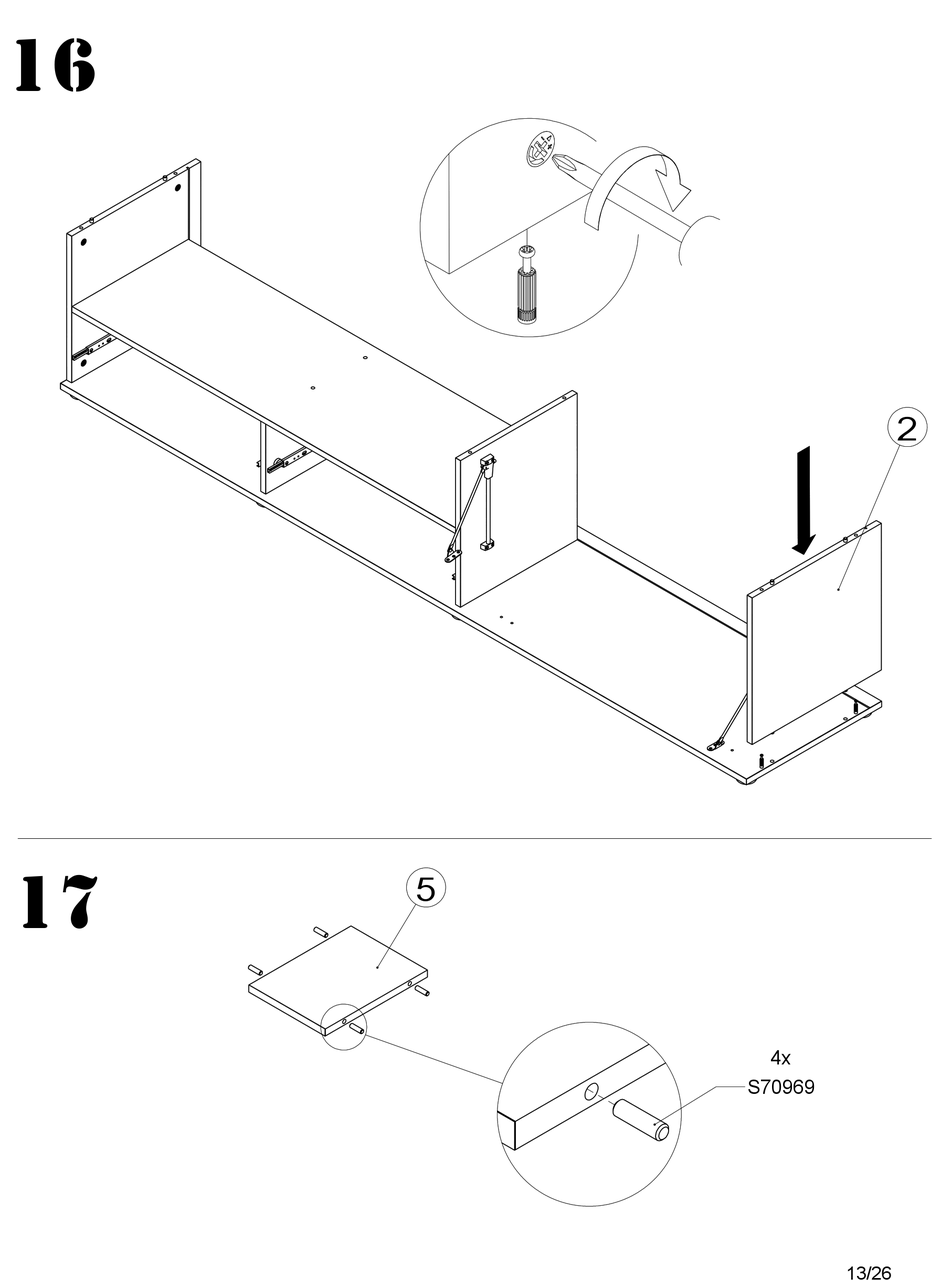 16

2

17

5

4x
S70969

13/26