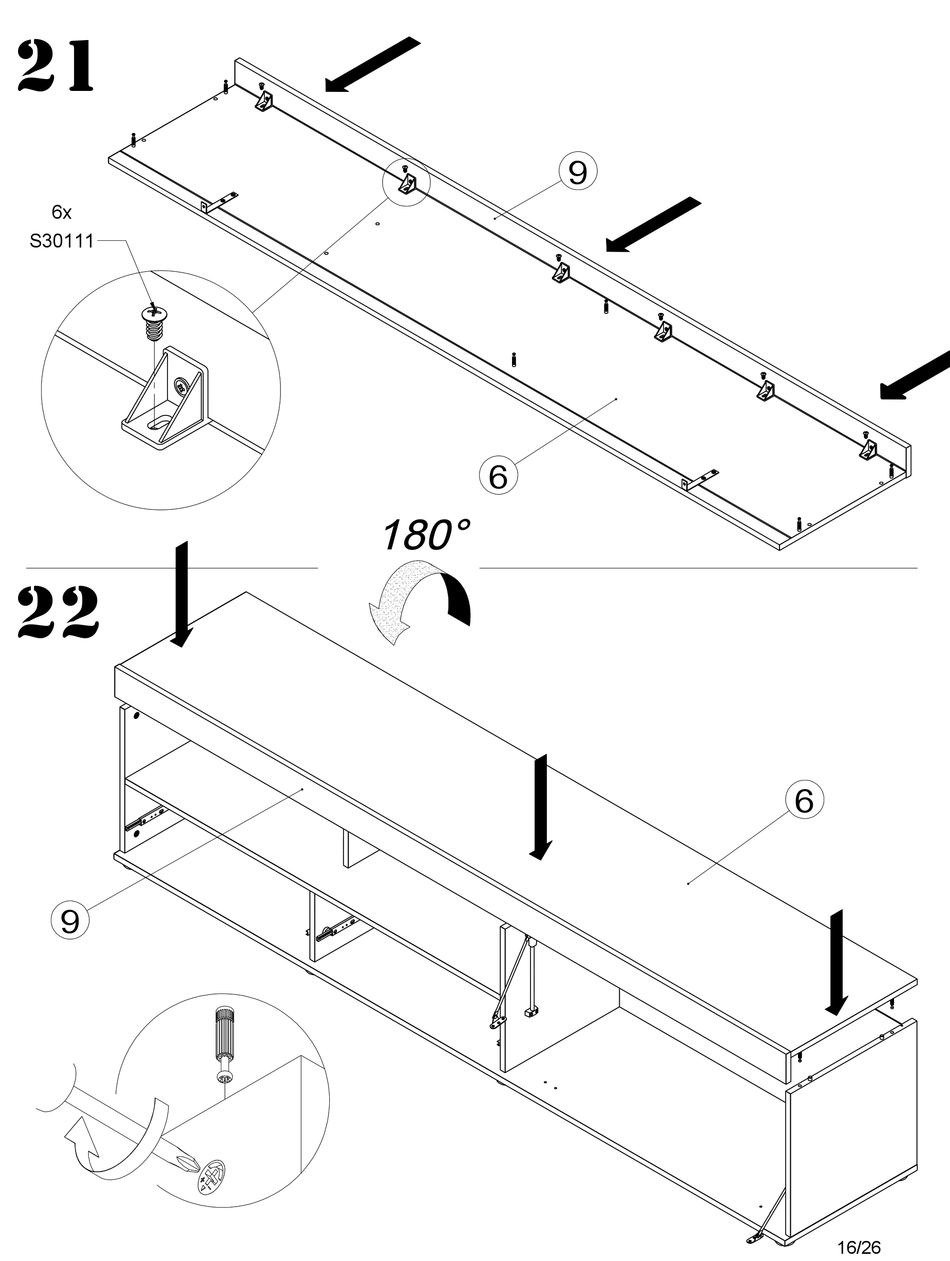 21

6x
S30111

9

6

180°

22

6

9

16/26