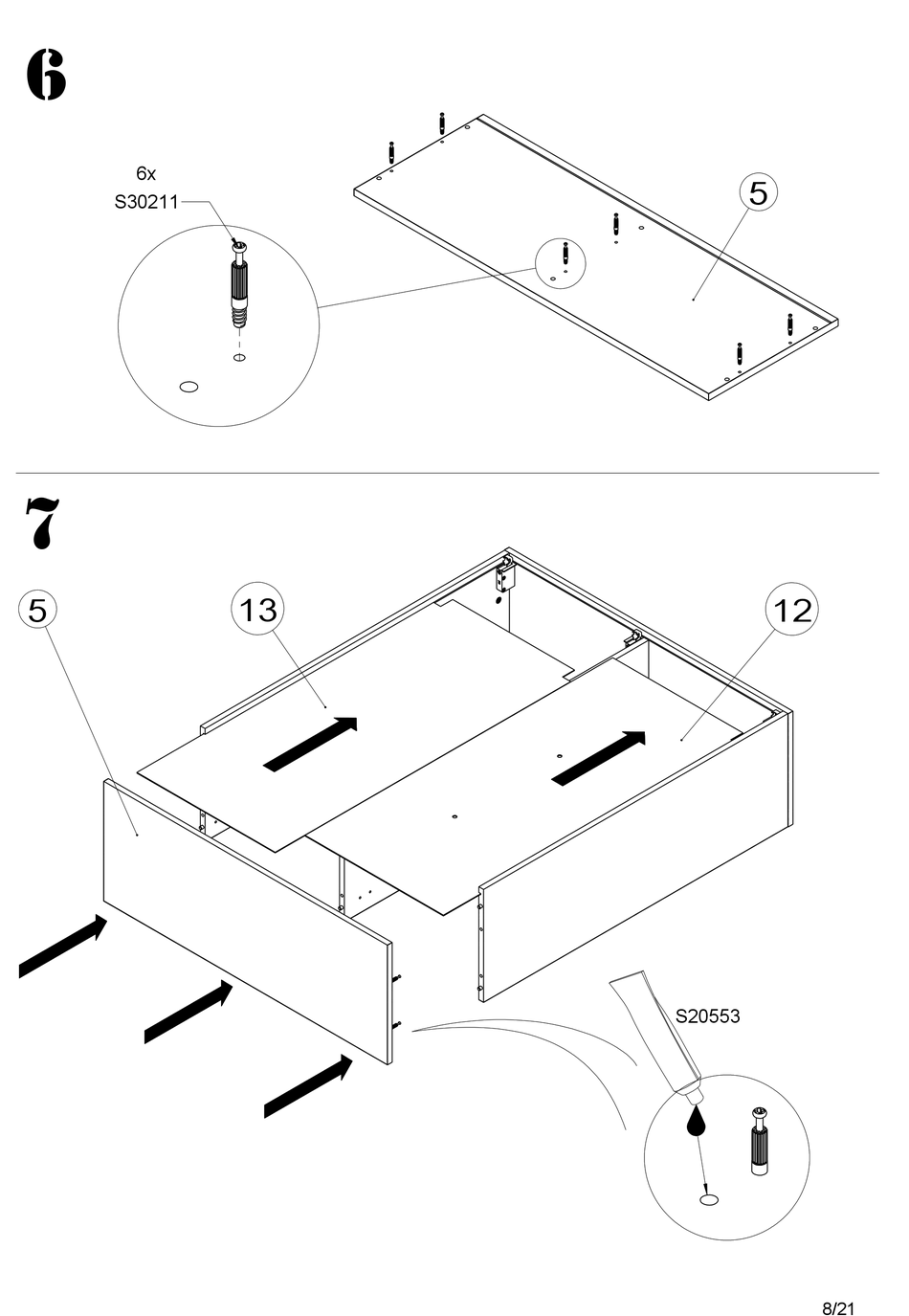 6

6x
S30211

5

7

5

13

12

S20553

8/21