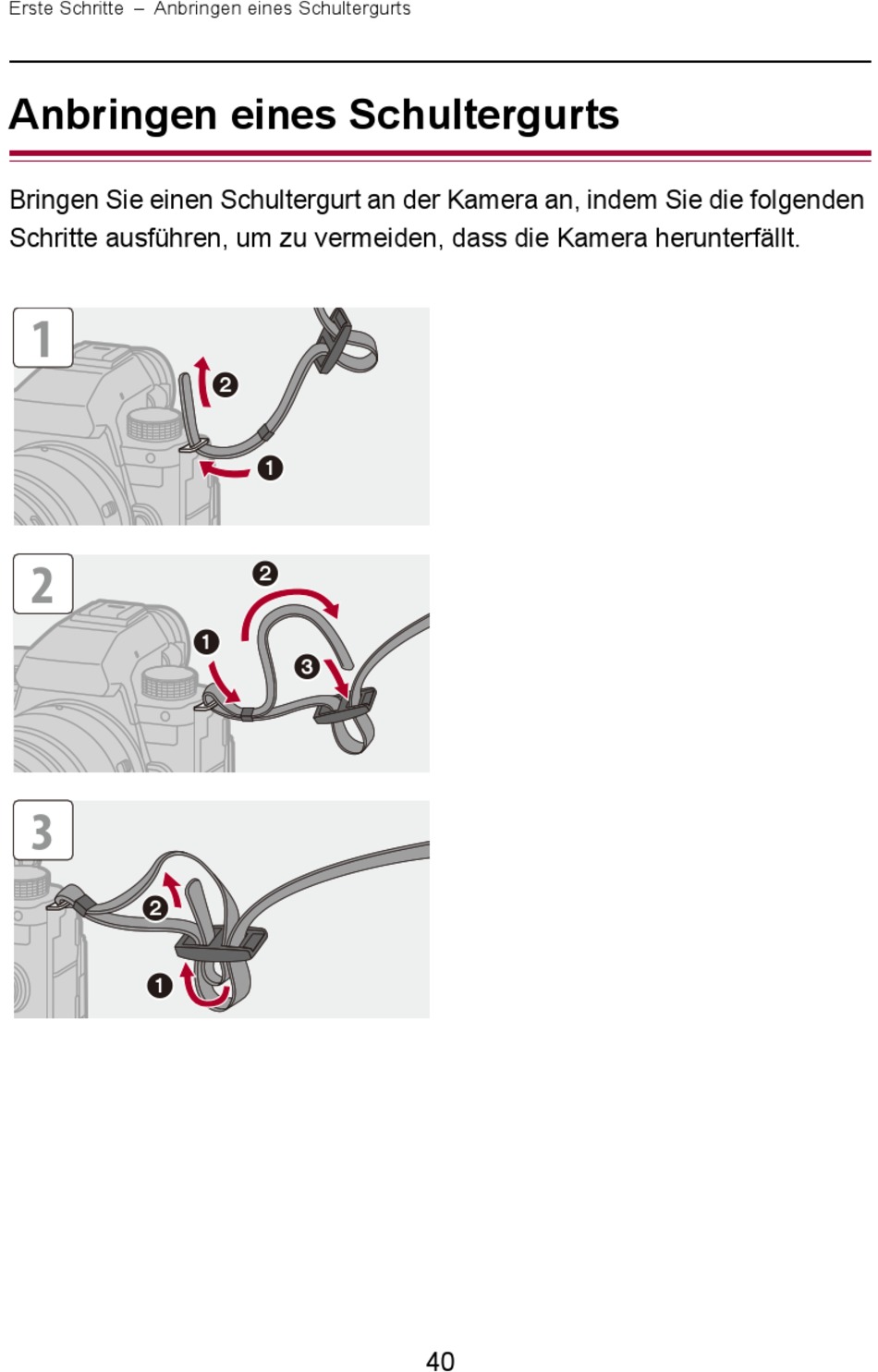 Erste Schritte – Anbringen eines Schultergurts

Anbringen eines Schultergurts

Bringen Sie einen Schultergurt an der Kamera an, indem Sie die folgenden Schritte ausführen, um zu vermeiden, dass die Kamera herunterfällt.

1

❷

❶

2

❷

❶

❸

3

❷

❶

40