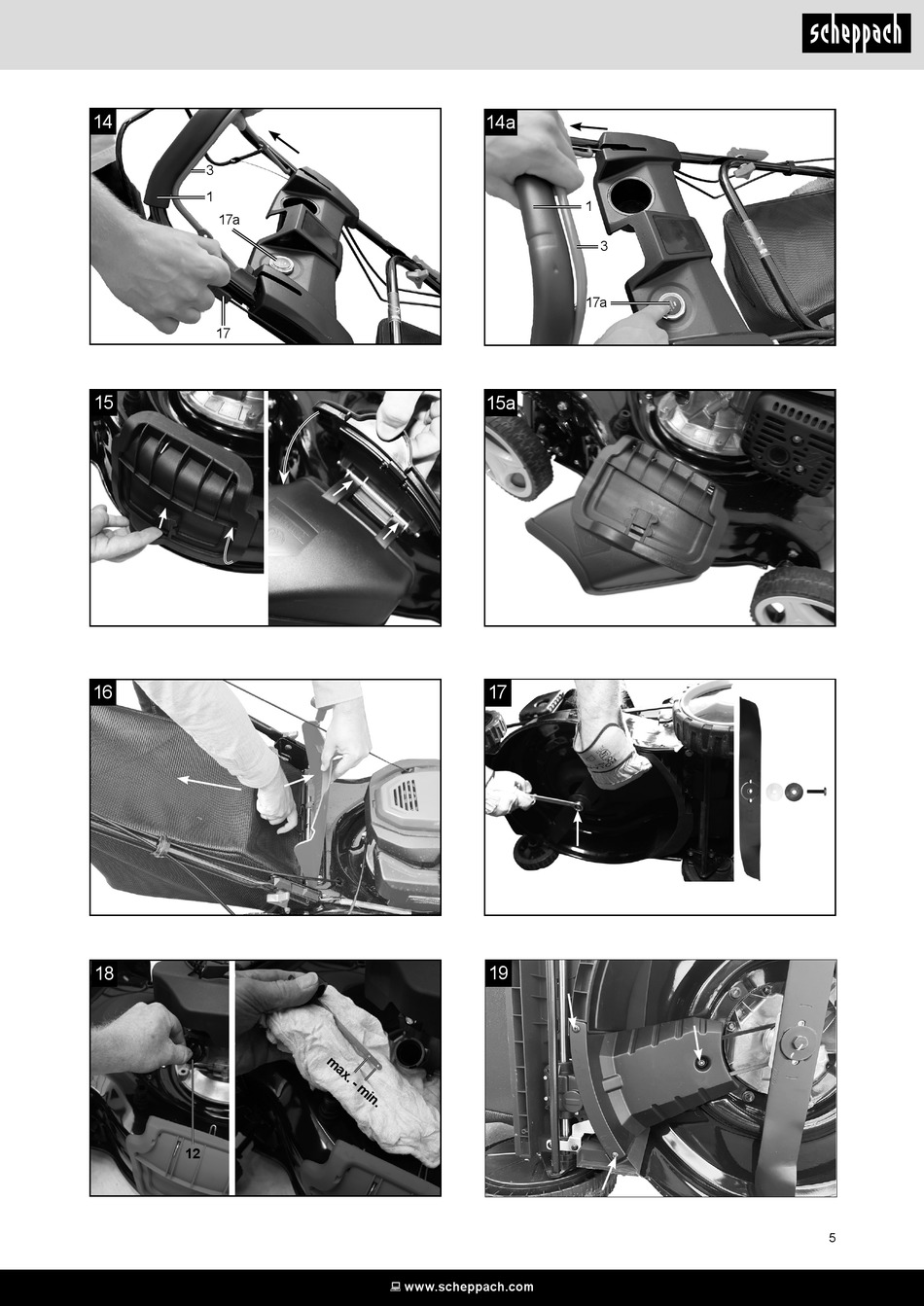 scheppach

14
3
1
17a
17

14a
1
3
17a

15

15a

16

17

18
max. - min.
12

19

5

www.scheppach.com