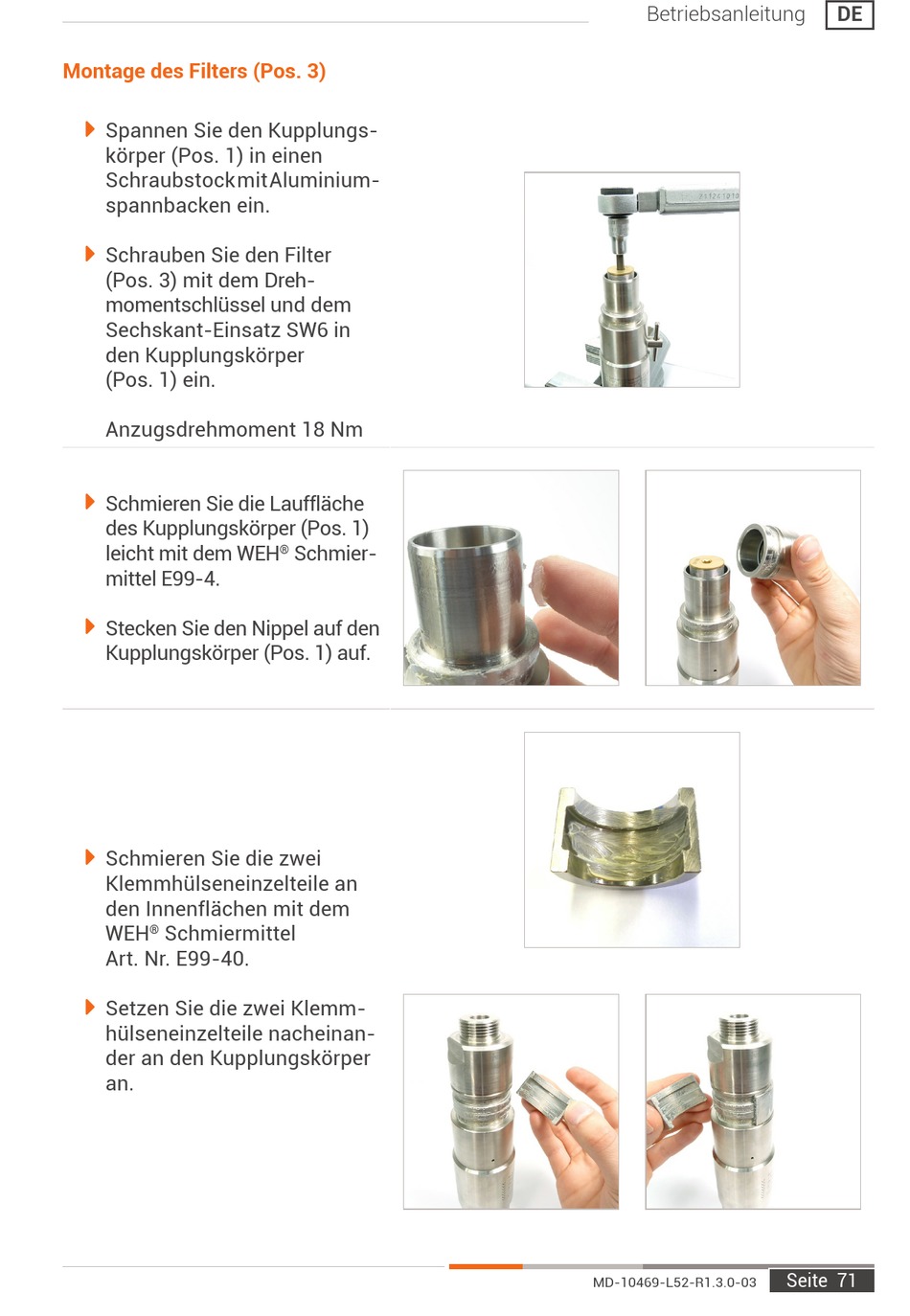 Betriebsanleitung DE

Montage des Filters (Pos. 3)

Spannen Sie den Kupplungskörper (Pos. 1) in einen Schraubstock mit Aluminiumspannbacken ein.

Schrauben Sie den Filter (Pos. 3) mit dem Drehmomentschlüssel und dem Sechskant-Einsatz SW6 in den Kupplungskörper (Pos. 1) ein.

Anzugsdrehmoment 18 Nm

Schmieren Sie die Lauffläche des Kupplungskörper (Pos. 1) leicht mit dem WEH® Schmiermittel E99-4.

Stecken Sie den Nippel auf den Kupplungskörper (Pos. 1) auf.

Schmieren Sie die zwei Klemmhülseneinzelteile an den Innenflächen mit dem WEH® Schmiermittel Art. Nr. E99-40.

Setzen Sie die zwei Klemmhülseneinzelteile nacheinander an den Kupplungskörper an.

MD-10469-L52-R1.3.0-03 Seite 71