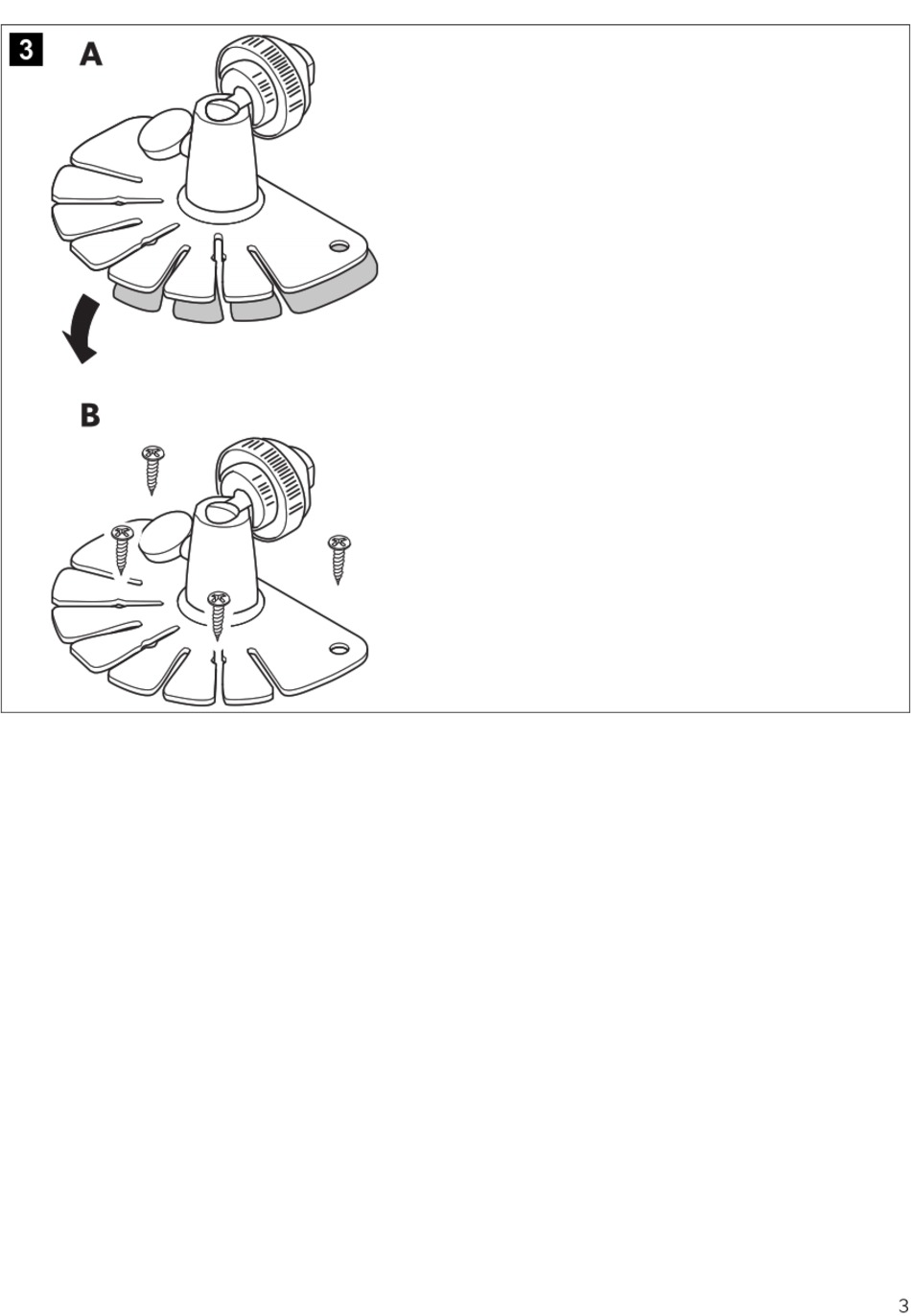 3

A

B

3