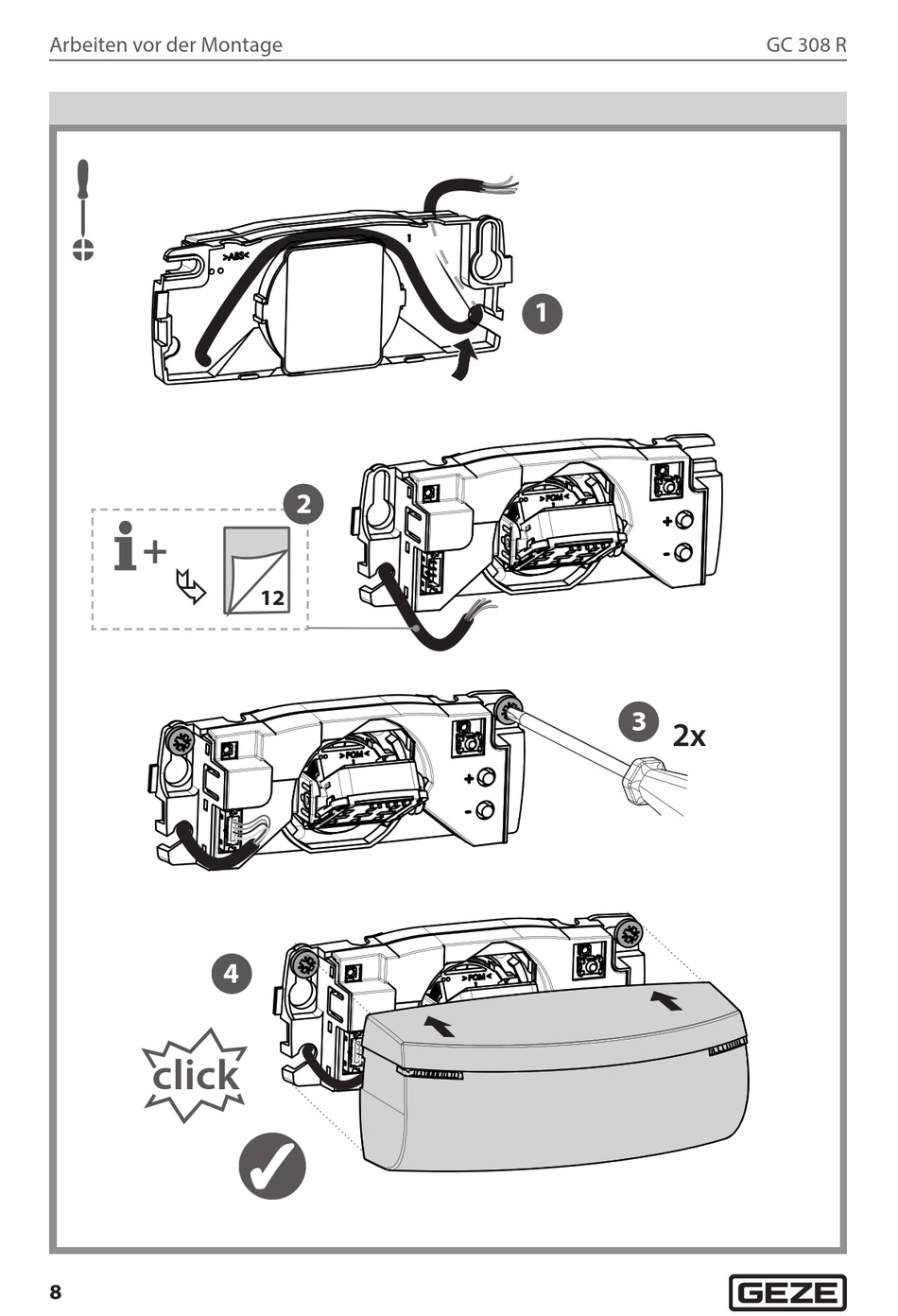 Arbeiten vor der Montage

GC 308 R

>ABS<

1

1

2

i+

12

>POM<

+

-

3

2x

>POM<

+

-

4

>POM<

click

8

GEZE