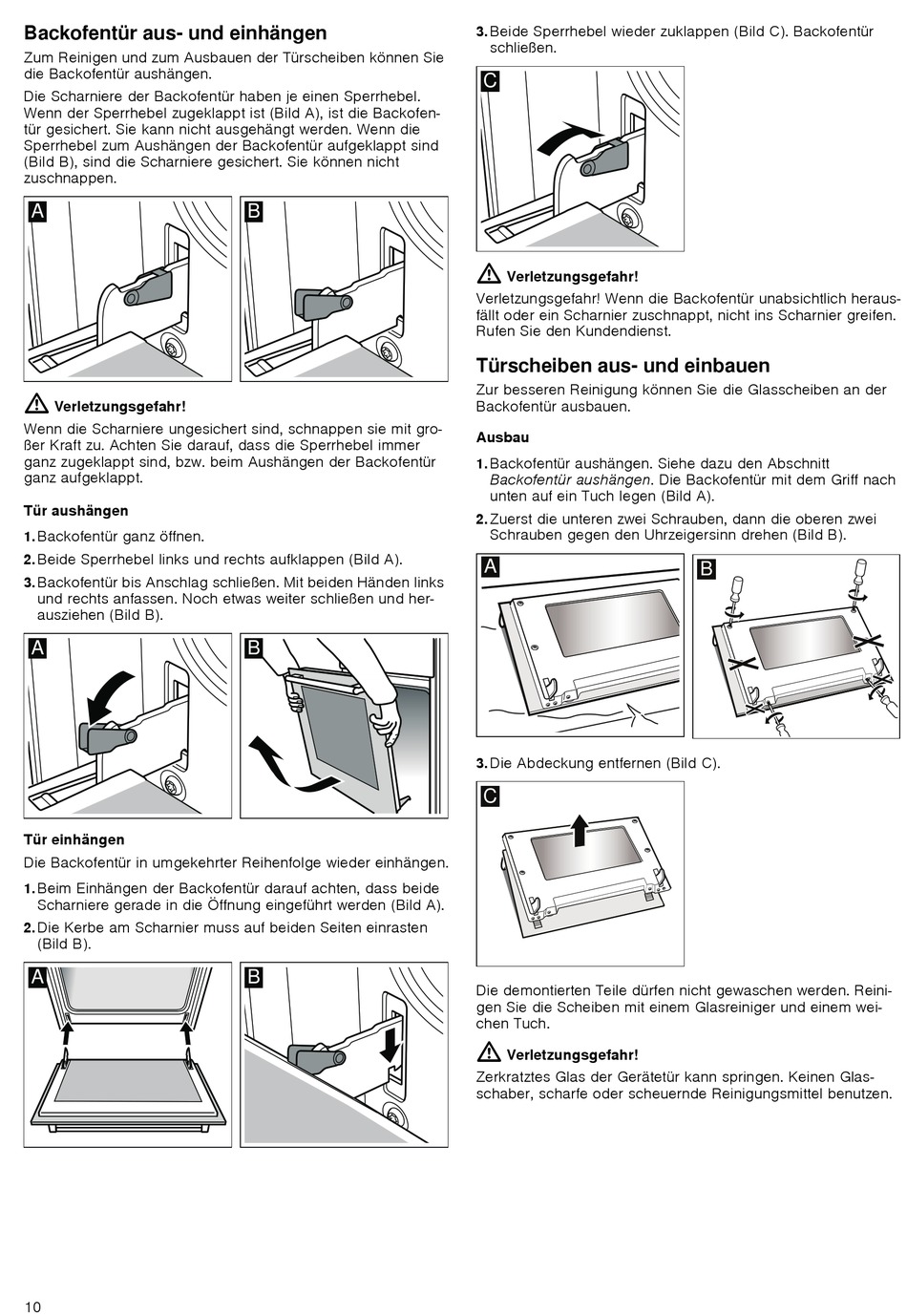 Backofentür aus- und einhängen

Zum Reinigen und zum Ausbauen der Türscheiben können Sie die Backofentür aushängen.

Die Scharniere der Backofentür haben je einen Sperrhebel. Wenn der Sperrhebel zugeklappt ist (Bild A), ist die Backofentür gesichert. Sie kann nicht ausgehängt werden. Wenn die Sperrhebel zum Aushängen der Backofentür aufgeklappt sind (Bild B), sind die Scharniere gesichert. Sie können nicht zuschnappen.

A B

Verletzungsgefahr!

Wenn die Scharniere ungesichert sind, schnappen sie mit großer Kraft zu. Achten Sie darauf, dass die Sperrhebel immer ganz zugeklappt sind, bzw. beim Aushängen der Backofentür ganz aufgeklappt.

Tür aushängen

1. Backofentür ganz öffnen.

2. Beide Sperrhebel links und rechts aufklappen (Bild A).

3. Backofentür bis Anschlag schließen. Mit beiden Händen links und rechts anfassen. Noch etwas weiter schließen und herausziehen (Bild B).

A B

Tür einhängen

Die Backofentür in umgekehrter Reihenfolge wieder einhängen.

1. Beim Einhängen der Backofentür darauf achten, dass beide Scharniere gerade in die Öffnung eingeführt werden (Bild A).

2. Die Kerbe am Scharnier muss auf beiden Seiten einrasten (Bild B).

A B

3. Beide Sperrhebel wieder zuklappen (Bild C). Backofentür schließen.

C

Verletzungsgefahr!

Verletzungsgefahr! Wenn die Backofentür unabsichtlich herausfällt oder ein Scharnier zuschnappt, nicht ins Scharnier greifen. Rufen Sie den Kundendienst.

Türscheiben aus- und einbauen

Zur besseren Reinigung können Sie die Glasscheiben an der Backofentür ausbauen.

Ausbau

1. Backofentür aushängen. Siehe dazu den Abschnitt Backofentür aushängen. Die Backofentür mit dem Griff nach unten auf ein Tuch legen (Bild A).

2. Zuerst die unteren zwei Schrauben, dann die oberen zwei Schrauben gegen den Uhrzeigersinn drehen (Bild B).

A B

3. Die Abdeckung entfernen (Bild C).

C

Die demontierten Teile dürfen nicht gewaschen werden. Reinigen Sie die Scheiben mit einem Glasreiniger und einem weichen Tuch.

Verletzungsgefahr!

Zerkratztes Glas der Gerätetür kann springen. Keinen Glasschaber, scharfe oder scheuernde Reinigungsmittel benutzen.

10