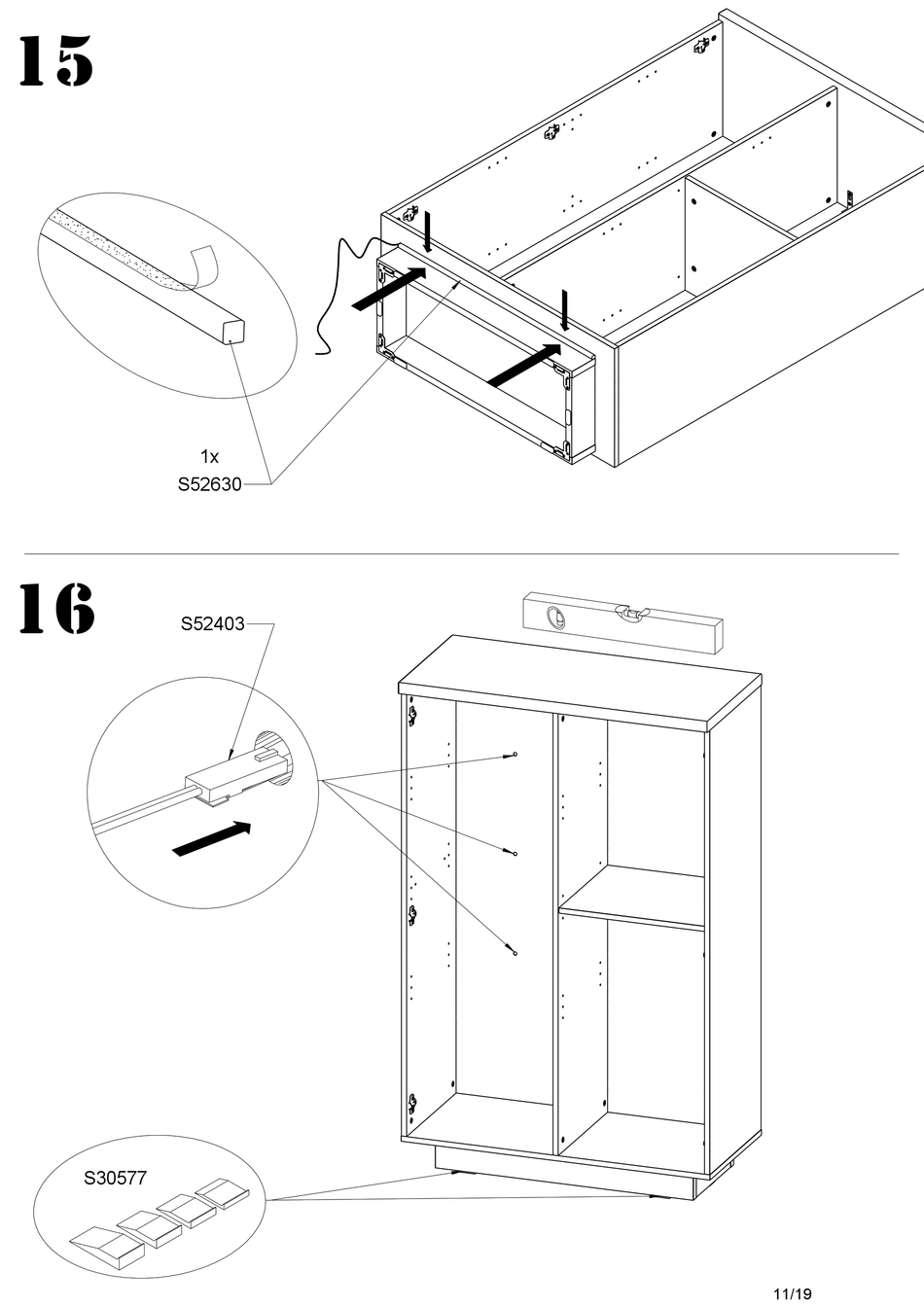 15

1x
S52630

16

S52403

S30577

11/19