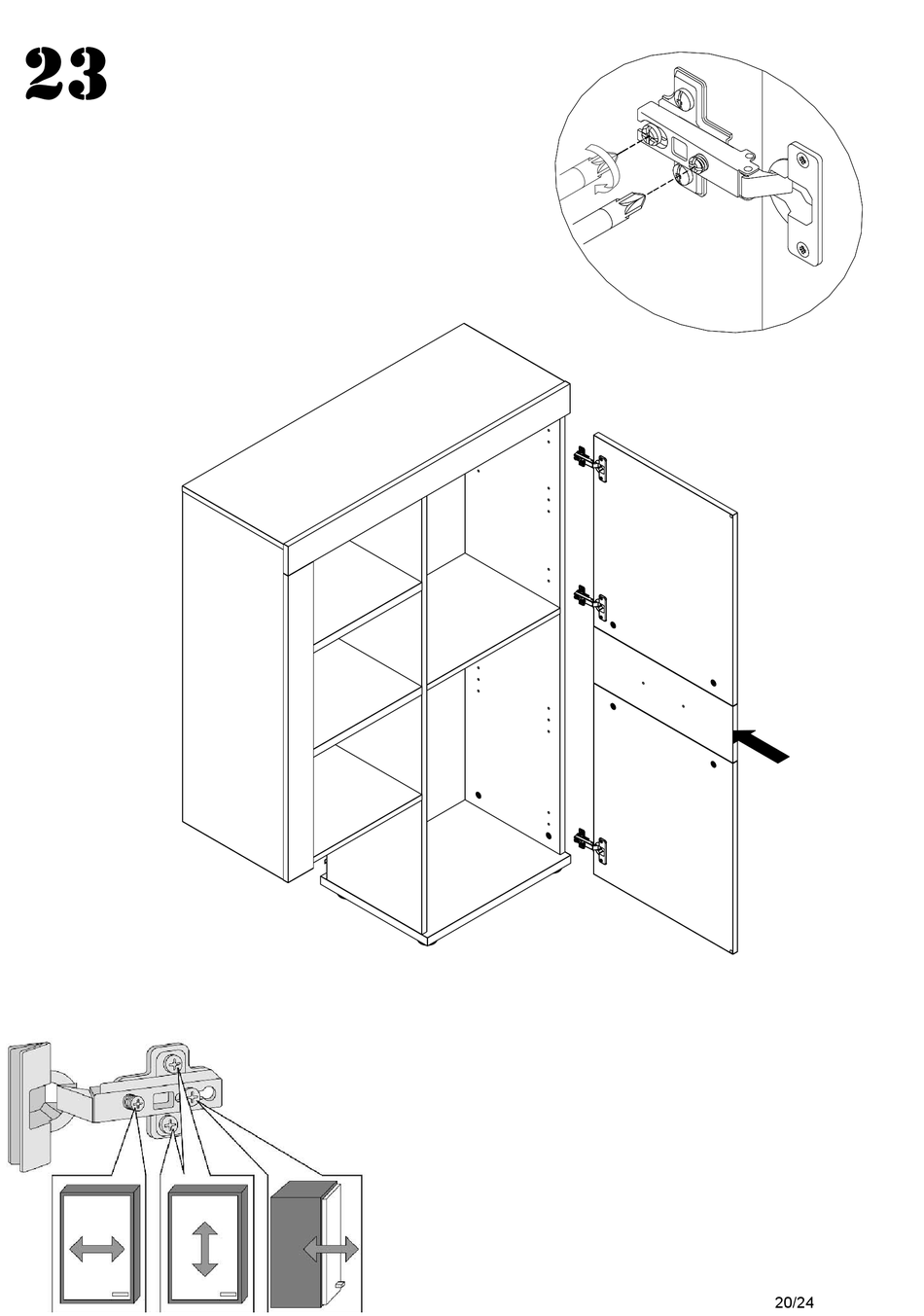 23

20/24