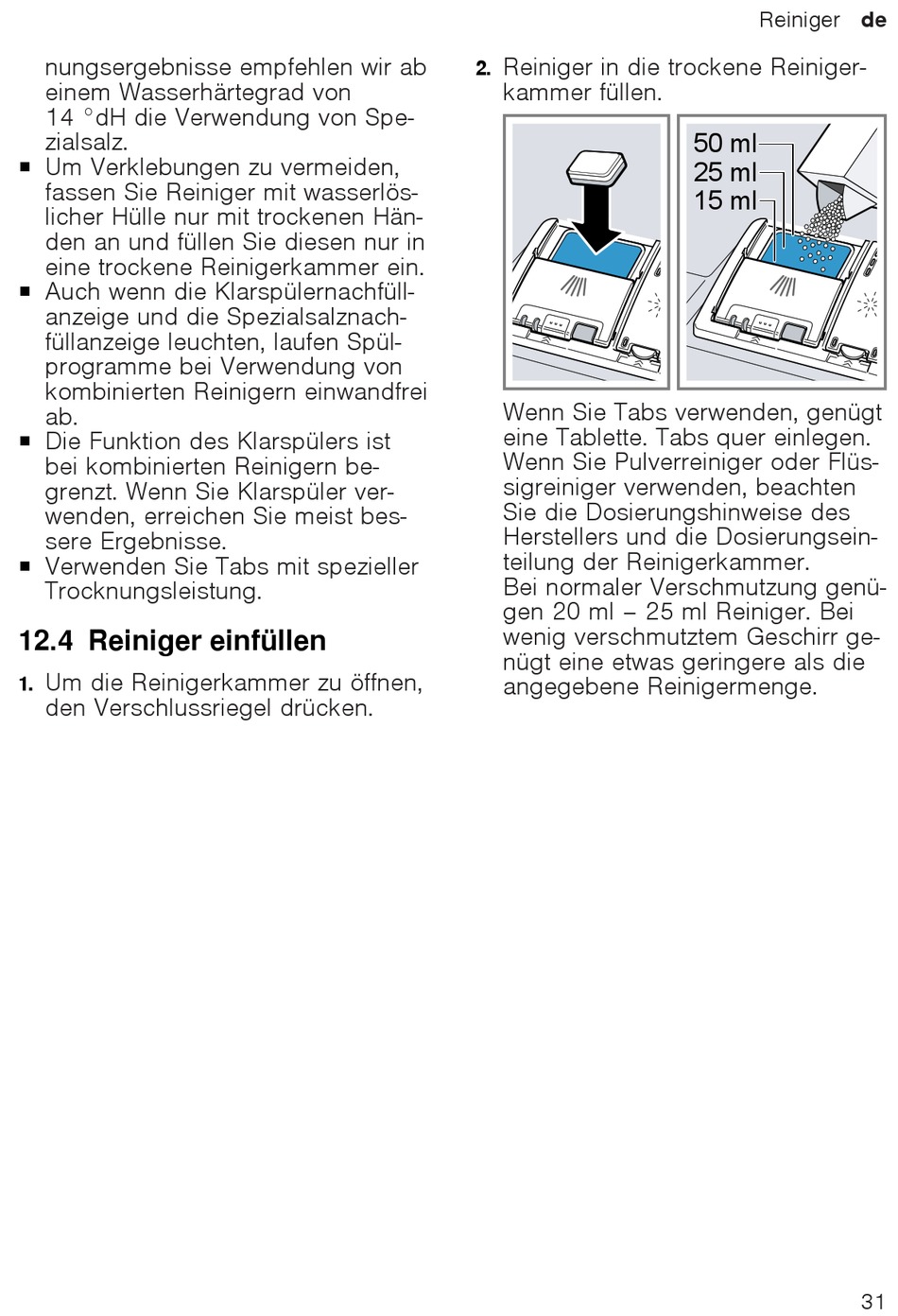 Reiniger de

nungsergebnisse empfehlen wir ab einem Wasserhärtegrad von 14 °dH die Verwendung von Spezialsalz.
■ Um Verklebungen zu vermeiden, fassen Sie Reiniger mit wasserlöslicher Hülle nur mit trockenen Händen an und füllen Sie diesen nur in eine trockene Reinigerkammer ein.
■ Auch wenn die Klarspülernachfüllanzeige und die Spezialsalznachfüllanzeige leuchten, laufen Spülprogramme bei Verwendung von kombinierten Reinigern einwandfrei ab.
■ Die Funktion des Klarspülers ist bei kombinierten Reinigern begrenzt. Wenn Sie Klarspüler verwenden, erreichen Sie meist bessere Ergebnisse.
■ Verwenden Sie Tabs mit spezieller Trocknungsleistung.

12.4 Reiniger einfüllen

1. Um die Reinigerkammer zu öffnen, den Verschlussriegel drücken.

2. Reiniger in die trockene Reinigerkammer füllen.

50 ml
25 ml
15 ml

Wenn Sie Tabs verwenden, genügt eine Tablette. Tabs quer einlegen.
Wenn Sie Pulverreiniger oder Flüssigreiniger verwenden, beachten Sie die Dosierungshinweise des Herstellers und die Dosierungseinteilung der Reinigerkammer.
Bei normaler Verschmutzung genügen 20 ml – 25 ml Reiniger. Bei wenig verschmutztem Geschirr genügt eine etwas geringere als die angegebene Reinigermenge.

31