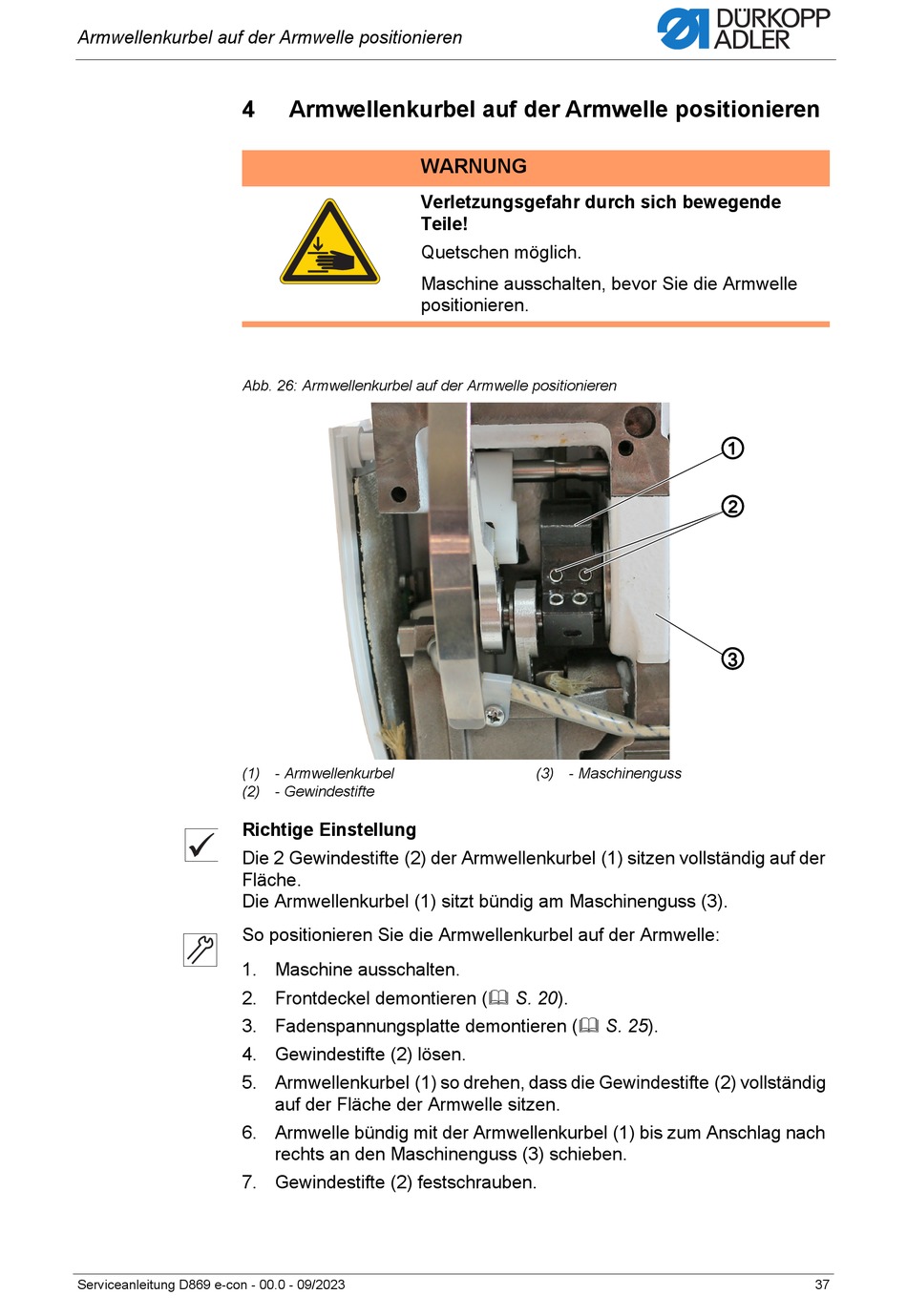 Armwellenkurbel auf der Armwelle positionieren

DÜRKOPP ADLER

4 Armwellenkurbel auf der Armwelle positionieren

WARNUNG

Verletzungsgefahr durch sich bewegende Teile!

Quetschen möglich.

Maschine ausschalten, bevor Sie die Armwelle positionieren.

Abb. 26: Armwellenkurbel auf der Armwelle positionieren

1

2

3

(1) - Armwellenkurbel
(2) - Gewindestifte
(3) - Maschinenguss

Richtige Einstellung

Die 2 Gewindestifte (2) der Armwellenkurbel (1) sitzen vollständig auf der Fläche.
Die Armwellenkurbel (1) sitzt bündig am Maschinenguss (3).

So positionieren Sie die Armwellenkurbel auf der Armwelle:

1. Maschine ausschalten.
2. Frontdeckel demontieren (S. 20).
3. Fadenspannungsplatte demontieren (S. 25).
4. Gewindestifte (2) lösen.
5. Armwellenkurbel (1) so drehen, dass die Gewindestifte (2) vollständig auf der Fläche der Armwelle sitzen.
6. Armwelle bündig mit der Armwellenkurbel (1) bis zum Anschlag nach rechts an den Maschinenguss (3) schieben.
7. Gewindestifte (2) festschrauben.

Serviceanleitung D869 e-con - 00.0 - 09/2023 37