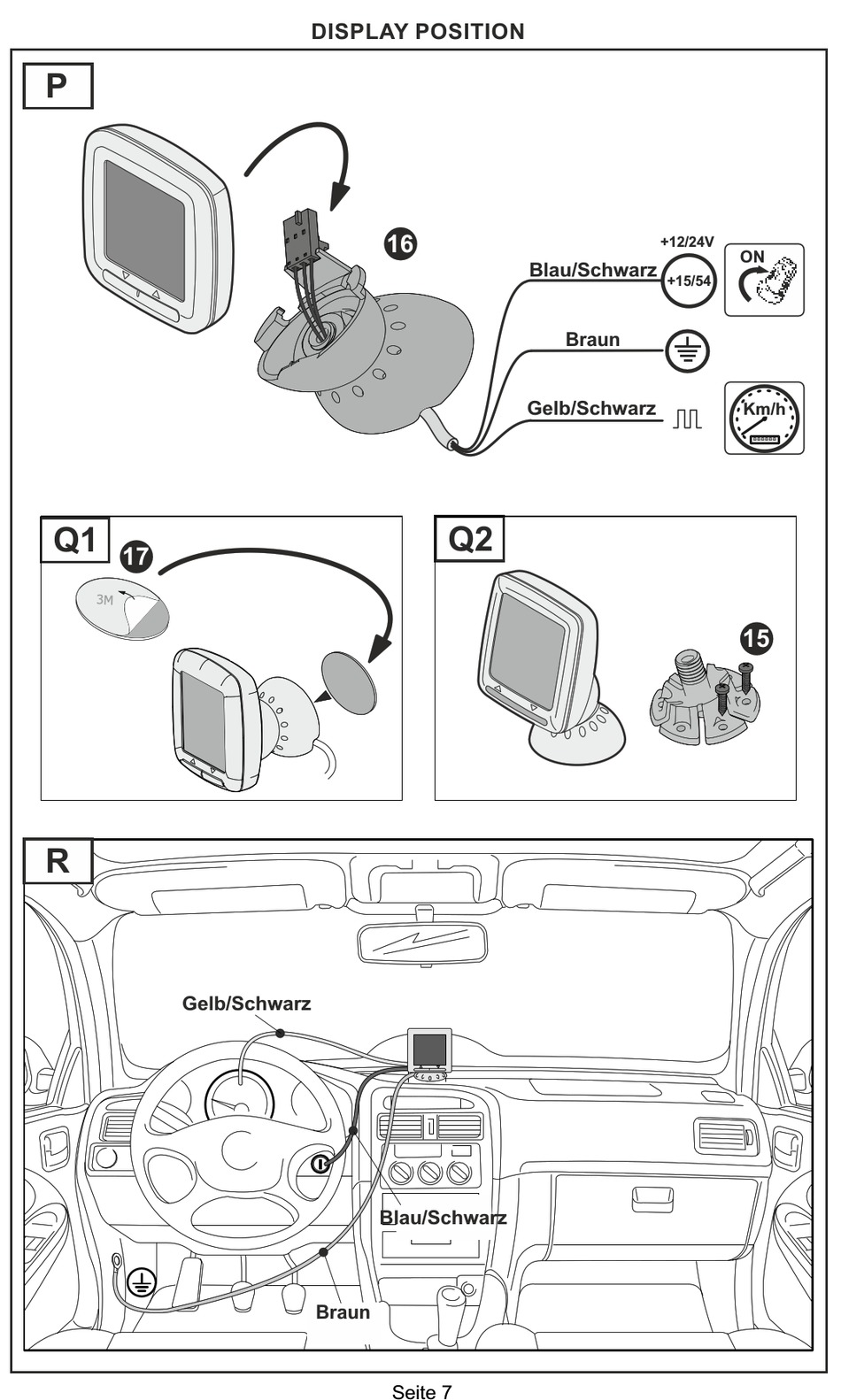 DISPLAY POSITION

P

16

+12/24V

Blau/Schwarz

+15/54

ON

Braun

Gelb/Schwarz

Km/h

Q1

17

3M

Q2

15

R

Gelb/Schwarz

Blau/Schwarz

Braun

Seite 7