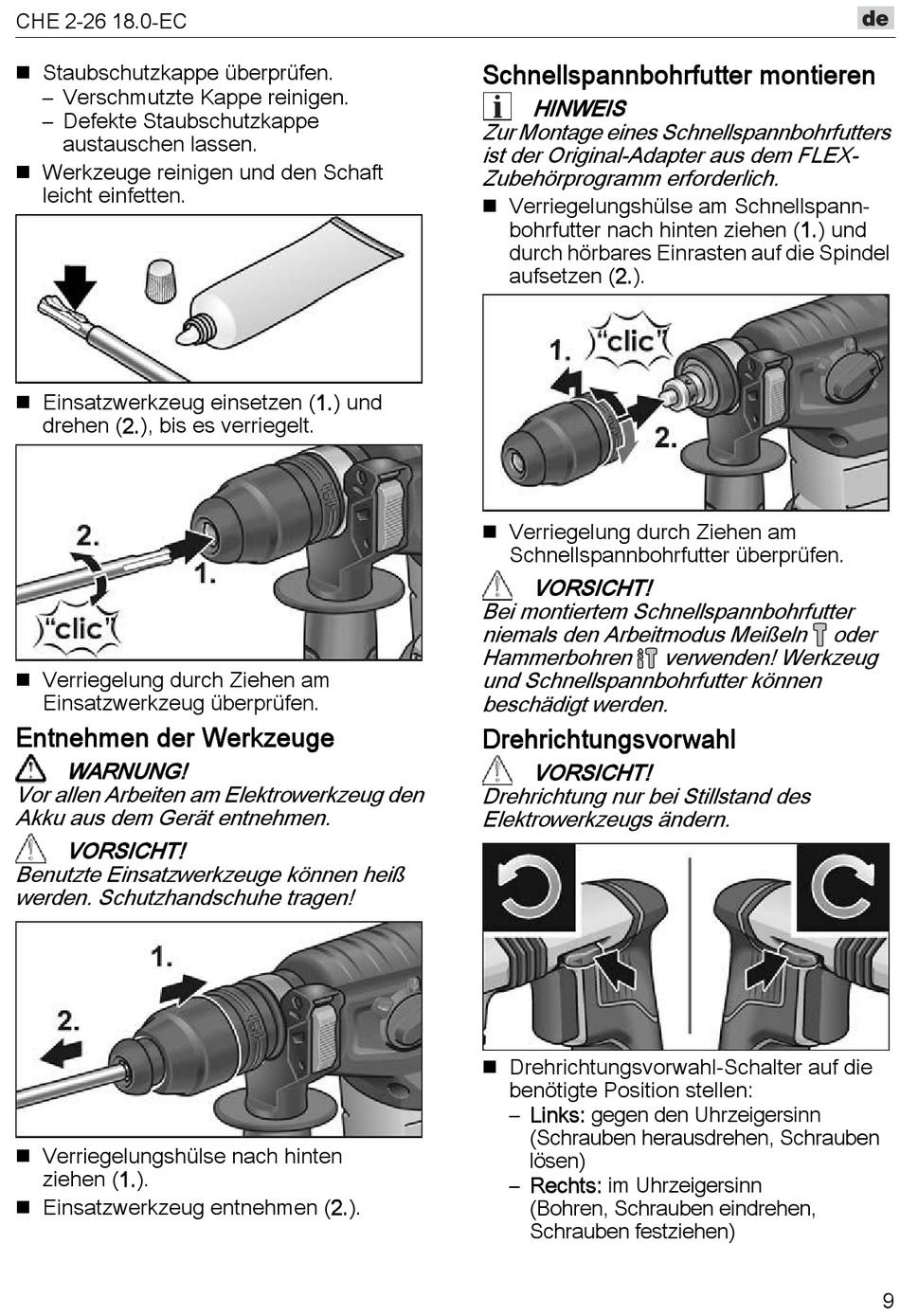 CHE 2-26 18.0-EC

de

■ Staubschutzkappe überprüfen.
– Verschmutzte Kappe reinigen.
– Defekte Staubschutzkappe austauschen lassen.

■ Werkzeuge reinigen und den Schaft leicht einfetten.

■ Einsatzwerkzeug einsetzen (1.) und drehen (2.), bis es verriegelt.

2.

1.

"clic"

■ Verriegelung durch Ziehen am Einsatzwerkzeug überprüfen.

Entnehmen der Werkzeuge

WARNUNG!
Vor allen Arbeiten am Elektrowerkzeug den Akku aus dem Gerät entnehmen.

VORSICHT!
Benutzte Einsatzwerkzeuge können heiß werden. Schutzhandschuhe tragen!

1.

2.

■ Verriegelungshülse nach hinten ziehen (1.).

■ Einsatzwerkzeug entnehmen (2.).

Schnellspannbohrfutter montieren

HINWEIS
Zur Montage eines Schnellspannbohrfutters ist der Original-Adapter aus dem FLEX-Zubehörprogramm erforderlich.

■ Verriegelungshülse am Schnellspannbohrfutter nach hinten ziehen (1.) und durch hörbares Einrasten auf die Spindel aufsetzen (2.).

1.

"clic"

2.

■ Verriegelung durch Ziehen am Schnellspannbohrfutter überprüfen.

VORSICHT!
Bei montiertem Schnellspannbohrfutter niemals den Arbeitmodus Meißeln oder Hammerbohren verwenden! Werkzeug und Schnellspannbohrfutter können beschädigt werden.

Drehrichtungsvorwahl

VORSICHT!
Drehrichtung nur bei Stillstand des Elektrowerkzeugs ändern.

■ Drehrichtungsvorwahl-Schalter auf die benötigte Position stellen:
– Links: gegen den Uhrzeigersinn (Schrauben herausdrehen, Schrauben lösen)
– Rechts: im Uhrzeigersinn (Bohren, Schrauben eindrehen, Schrauben festziehen)

9