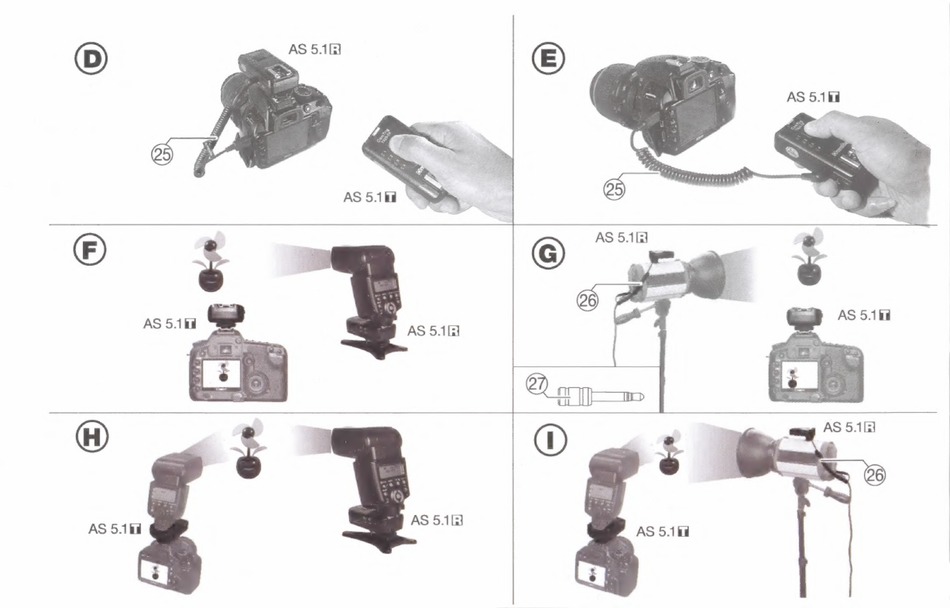 D

AS 5.1R

25

AS 5.1T

E

AS 5.1T

25

F

AS 5.1T

AS 5.1R

G

AS 5.1R

26

AS 5.1T

27

H

AS 5.1T

AS 5.1R

I

AS 5.1R

26

AS 5.1T