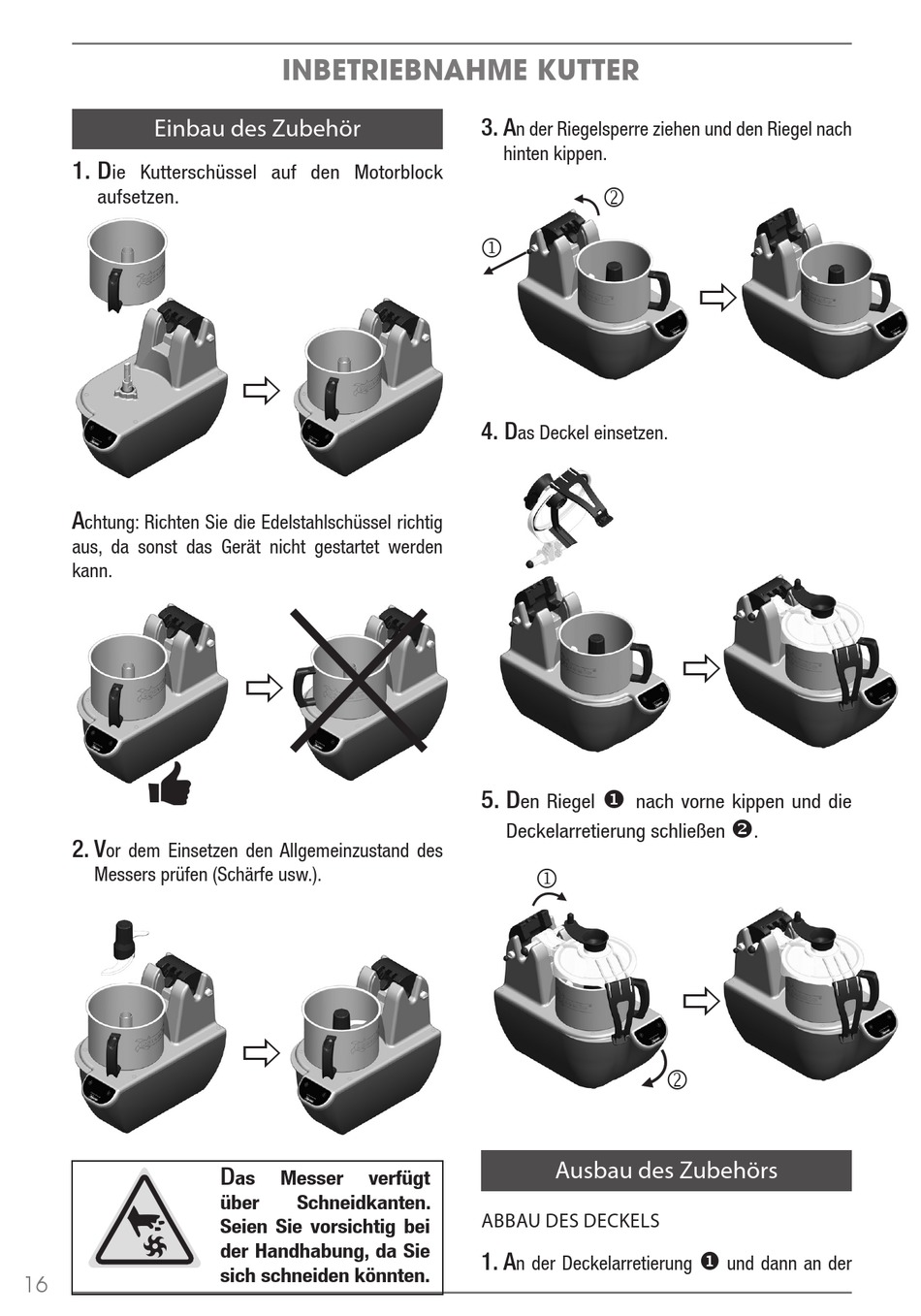 INBETRIEBNAHME KUTTER

Einbau des Zubehör

1. Die Kutterschüssel auf den Motorblock aufsetzen.

Achtung: Richten Sie die Edelstahlschüssel richtig aus, da sonst das Gerät nicht gestartet werden kann.

2. Vor dem Einsetzen den Allgemeinzustand des Messers prüfen (Schärfe usw.).

Das Messer verfügt über Schneidkanten. Seien Sie vorsichtig bei der Handhabung, da Sie sich schneiden könnten.

3. An der Riegelsperre ziehen und den Riegel nach hinten kippen.

②
①

4. Das Deckel einsetzen.

5. Den Riegel ❶ nach vorne kippen und die Deckelarretierung schließen ❷.

①
②

Ausbau des Zubehörs

ABBAU DES DECKELS

1. An der Deckelarretierung ❶ und dann an der

16