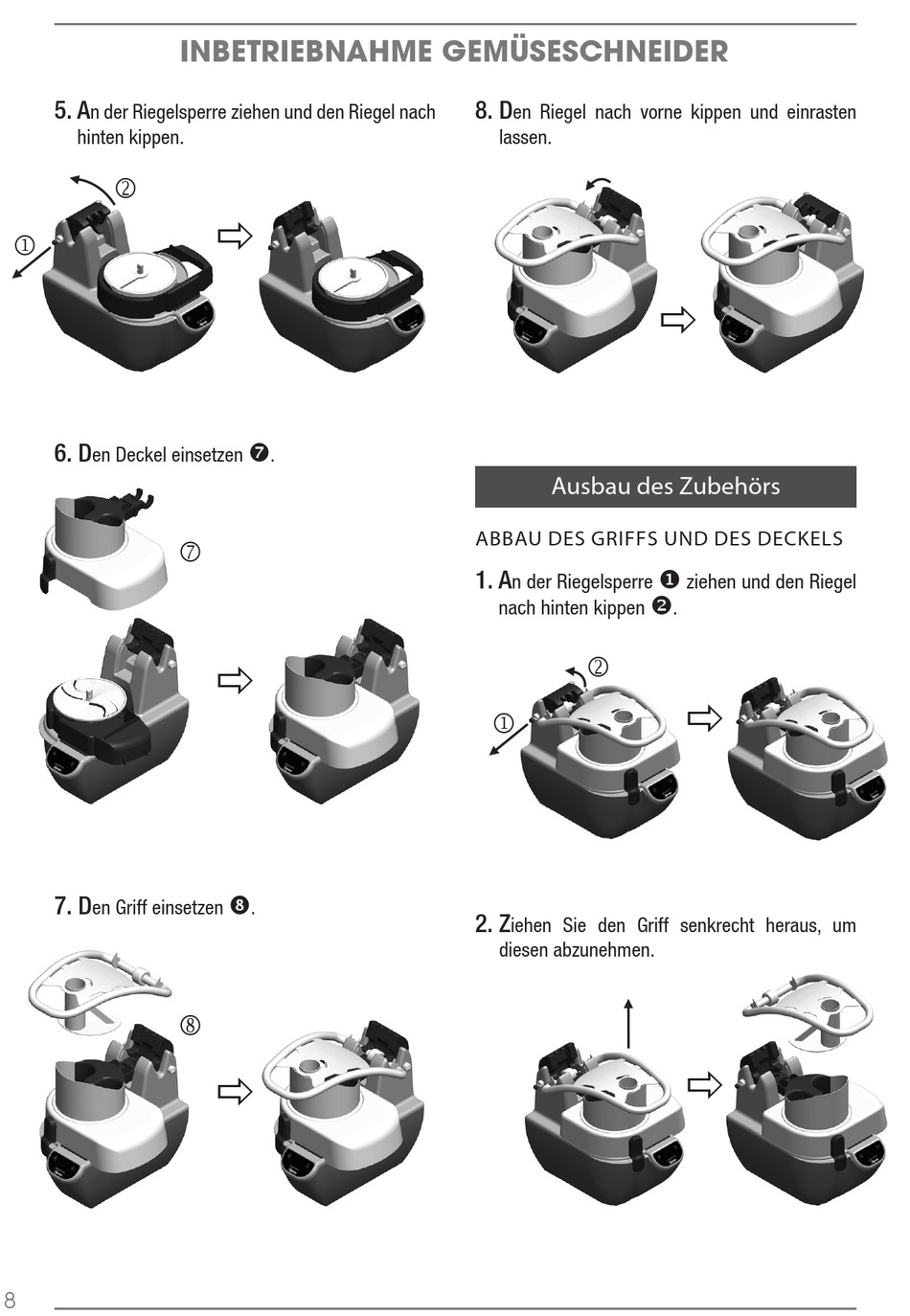 INBETRIEBNAHME GEMÜSESCHNEIDER

5. An der Riegelsperre ziehen und den Riegel nach hinten kippen.

②
①

6. Den Deckel einsetzen ❼.

⑦

7. Den Griff einsetzen ❽.

⑧

8. Den Riegel nach vorne kippen und einrasten lassen.

Ausbau des Zubehörs

ABBAU DES GRIFFS UND DES DECKELS

1. An der Riegelsperre ❶ ziehen und den Riegel nach hinten kippen ❷.

②
①

2. Ziehen Sie den Griff senkrecht heraus, um diesen abzunehmen.

8