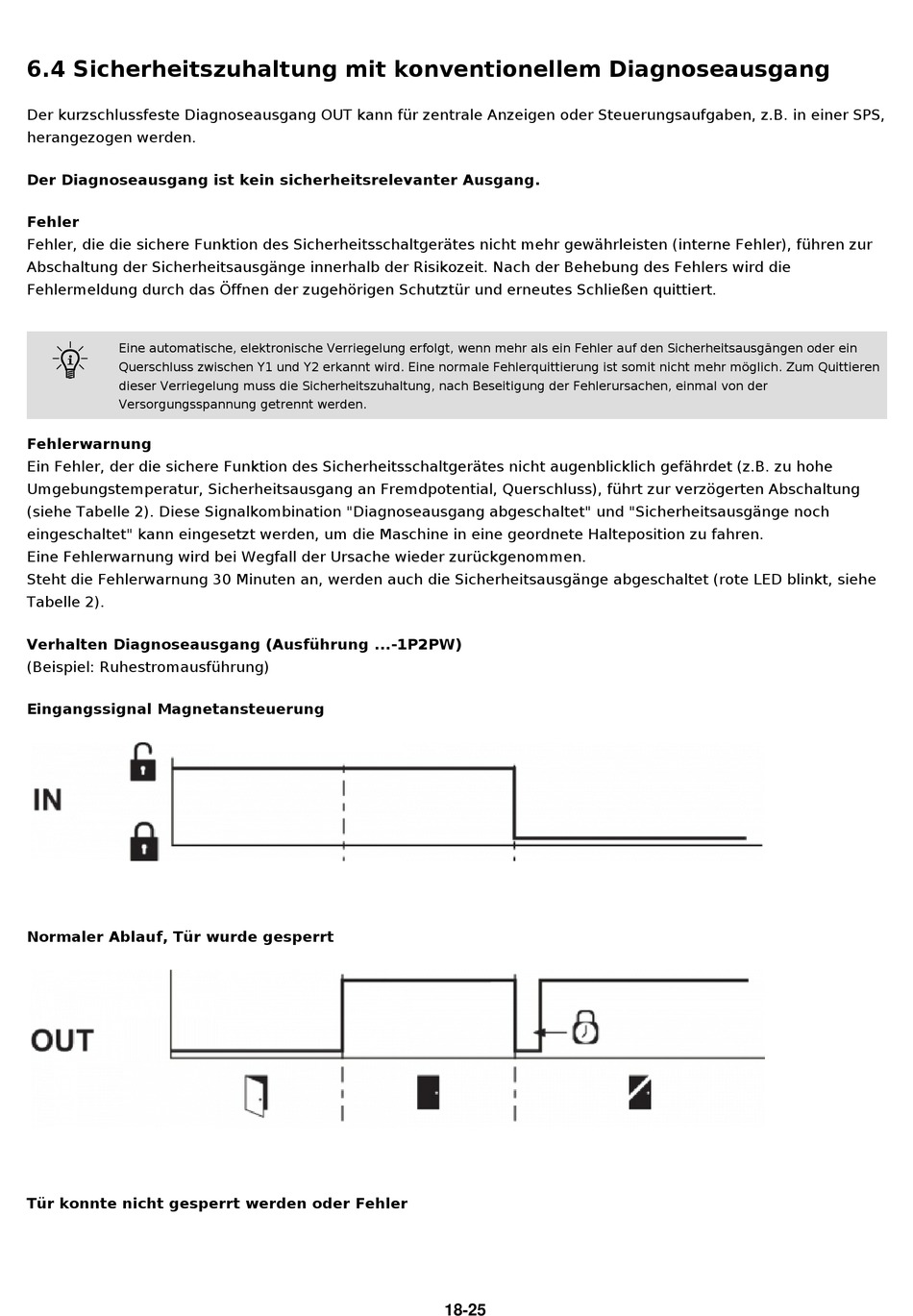 6.4 Sicherheitszuhaltung mit konventionellem Diagnoseausgang

Der kurzschlussfeste Diagnoseausgang OUT kann für zentrale Anzeigen oder Steuerungsaufgaben, z.B. in einer SPS, herangezogen werden.

Der Diagnoseausgang ist kein sicherheitsrelevanter Ausgang.

Fehler
Fehler, die die sichere Funktion des Sicherheitsschaltgerätes nicht mehr gewährleisten (interne Fehler), führen zur Abschaltung der Sicherheitsausgänge innerhalb der Risikozeit. Nach der Behebung des Fehlers wird die Fehlermeldung durch das Öffnen der zugehörigen Schutztür und erneutes Schließen quittiert.

Eine automatische, elektronische Verriegelung erfolgt, wenn mehr als ein Fehler auf den Sicherheitsausgängen oder ein Querschluss zwischen Y1 und Y2 erkannt wird. Eine normale Fehlerquittierung ist somit nicht mehr möglich. Zum Quittieren dieser Verriegelung muss die Sicherheitszuhaltung, nach Beseitigung der Fehlerursachen, einmal von der Versorgungsspannung getrennt werden.

Fehlerwarnung
Ein Fehler, der die sichere Funktion des Sicherheitsschaltgerätes nicht augenblicklich gefährdet (z.B. zu hohe Umgebungstemperatur, Sicherheitsausgang an Fremdpotential, Querschluss), führt zur verzögerten Abschaltung (siehe Tabelle 2). Diese Signalkombination "Diagnoseausgang abgeschaltet" und "Sicherheitsausgänge noch eingeschaltet" kann eingesetzt werden, um die Maschine in eine geordnete Halteposition zu fahren.
Eine Fehlerwarnung wird bei Wegfall der Ursache wieder zurückgenommen.
Steht die Fehlerwarnung 30 Minuten an, werden auch die Sicherheitsausgänge abgeschaltet (rote LED blinkt, siehe Tabelle 2).

Verhalten Diagnoseausgang (Ausführung ...-1P2PW)
(Beispiel: Ruhestromausführung)

Eingangssignal Magnetansteuerung

IN

Normaler Ablauf, Tür wurde gesperrt

OUT

Tür konnte nicht gesperrt werden oder Fehler

18-25