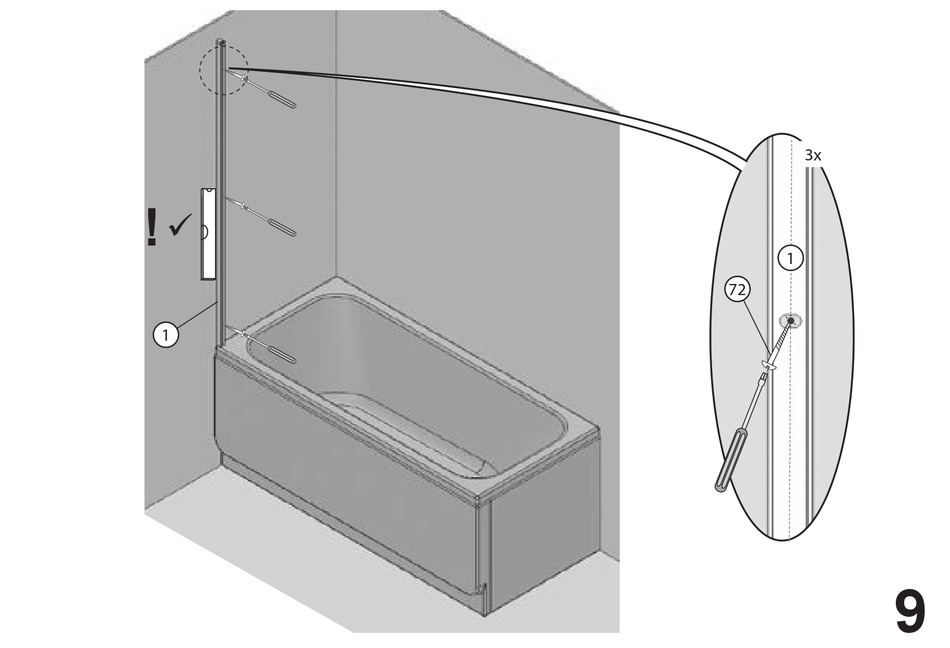 ! ✓

1

3x

1

72

9