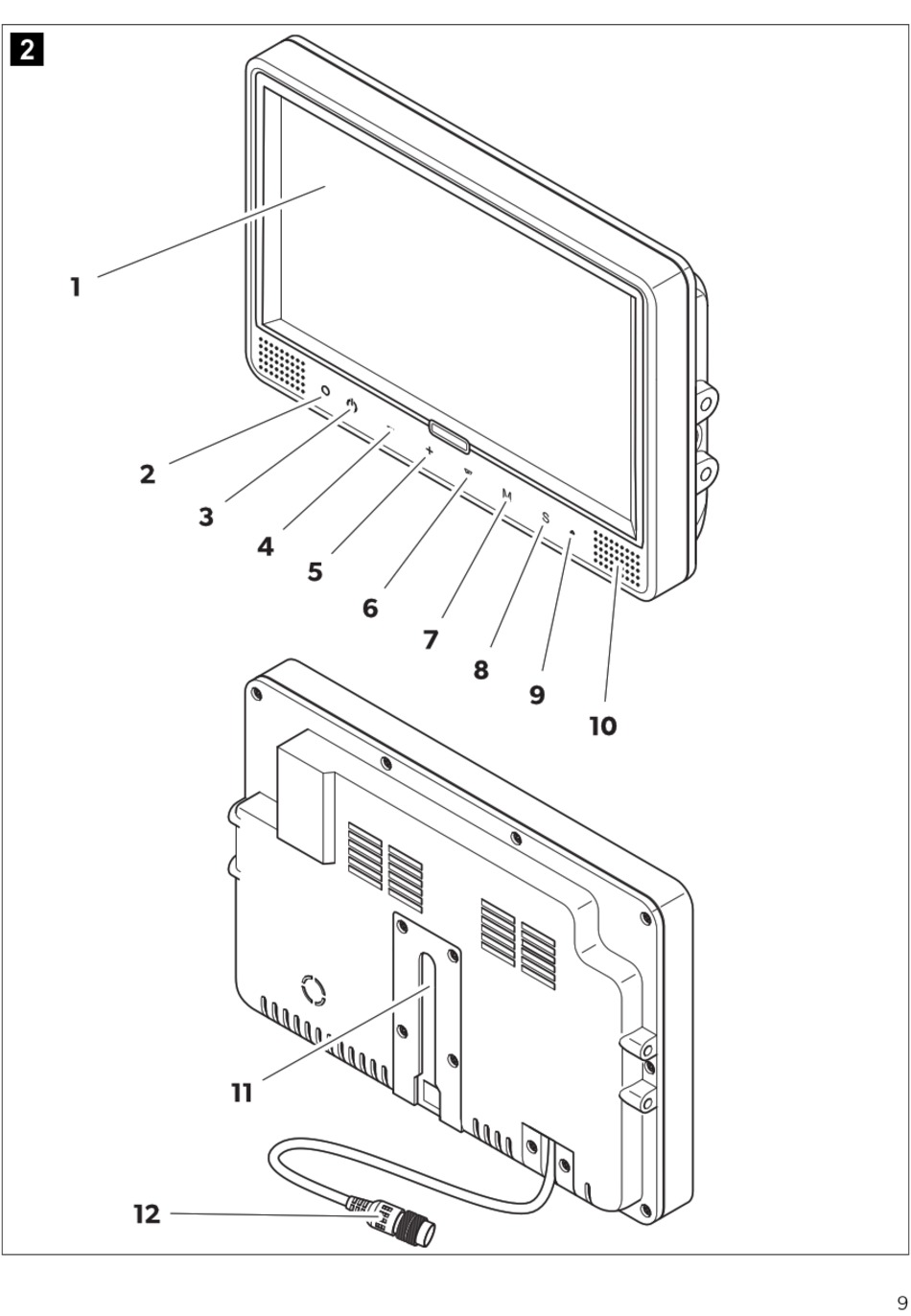 2

1

2

3

4

5

6

7

8

9

10

+

M

S

11

12

9