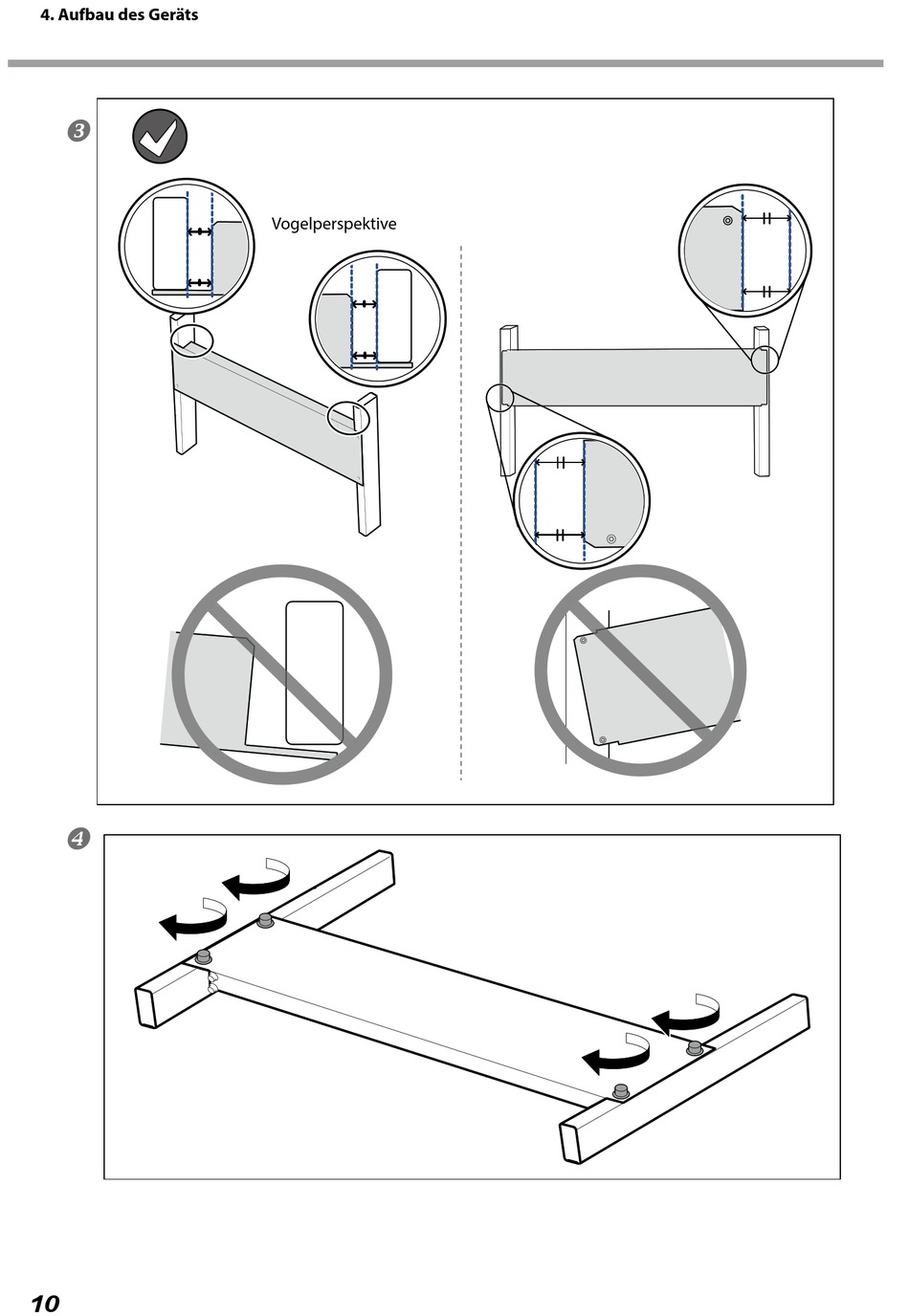 4. Aufbau des Geräts

3

Vogelperspektive

4

10