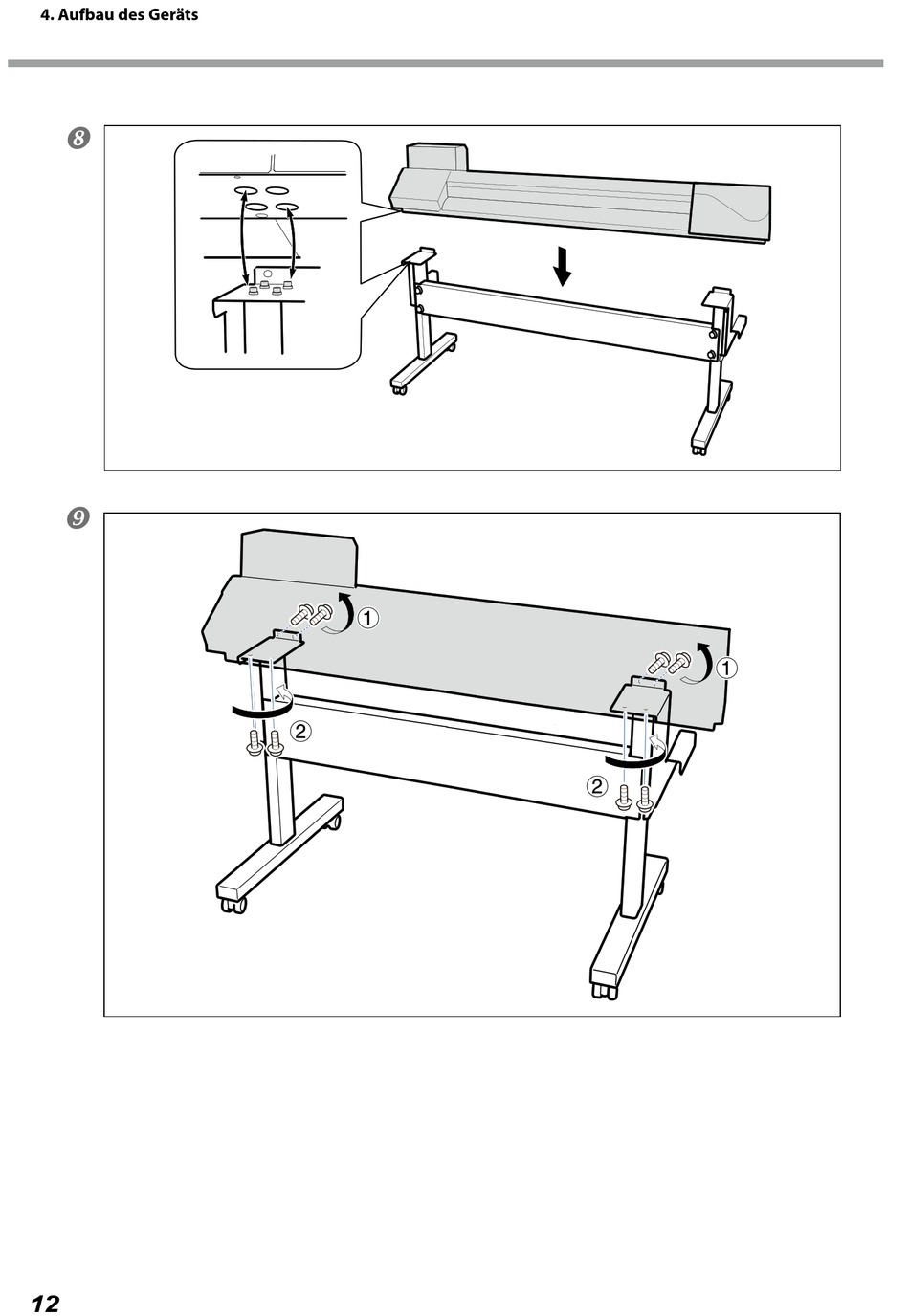 4. Aufbau des Geräts

8

9

①

①

②

②

12