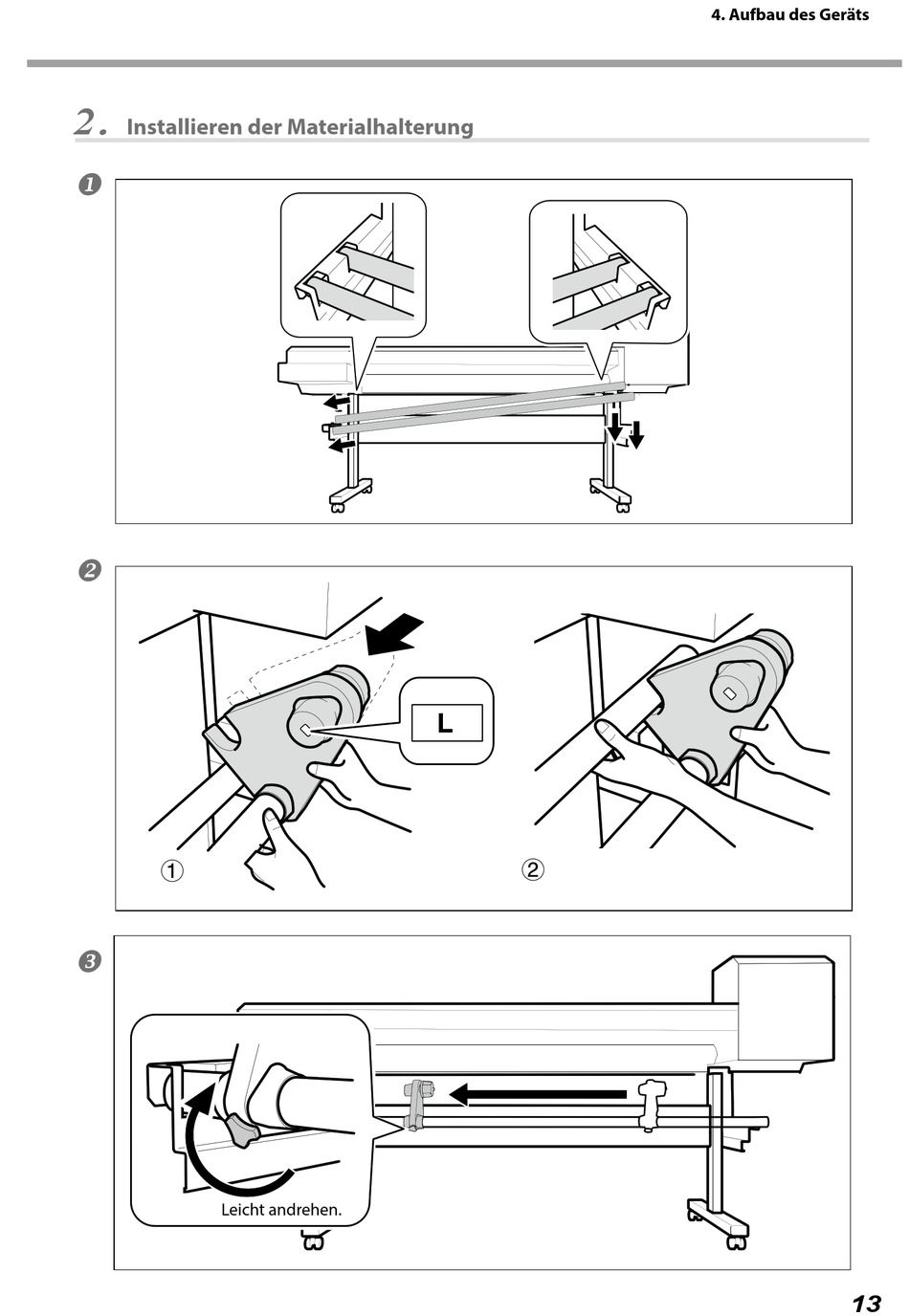 4. Aufbau des Geräts

2. Installieren der Materialhalterung

❶

❷

L

①

②

❸

Leicht andrehen.

13