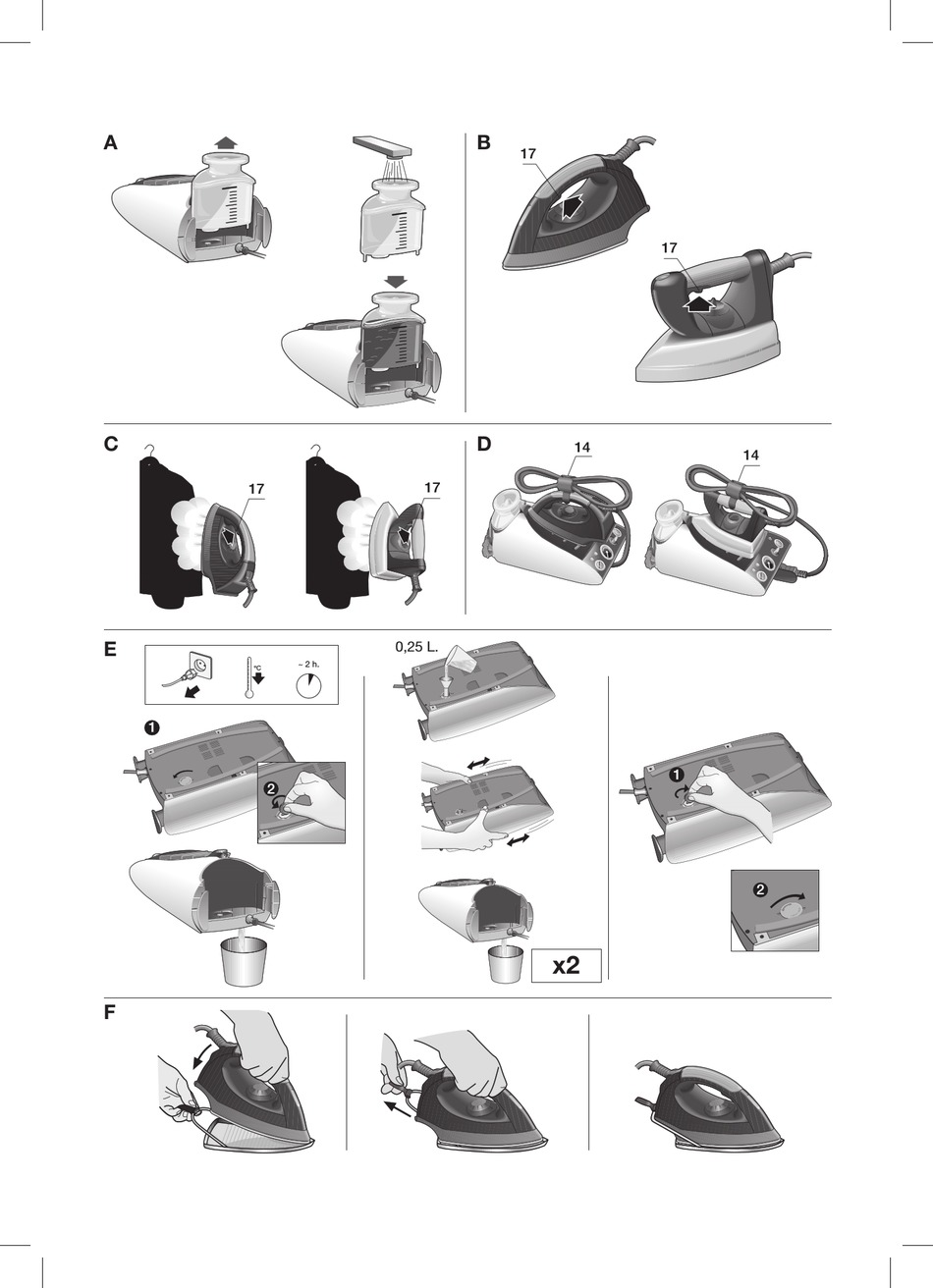 A

B

17

17

C

17

17

D

14

14

E

°C

~ 2 h.

1

2

0,25 L.

x2

1

2

F