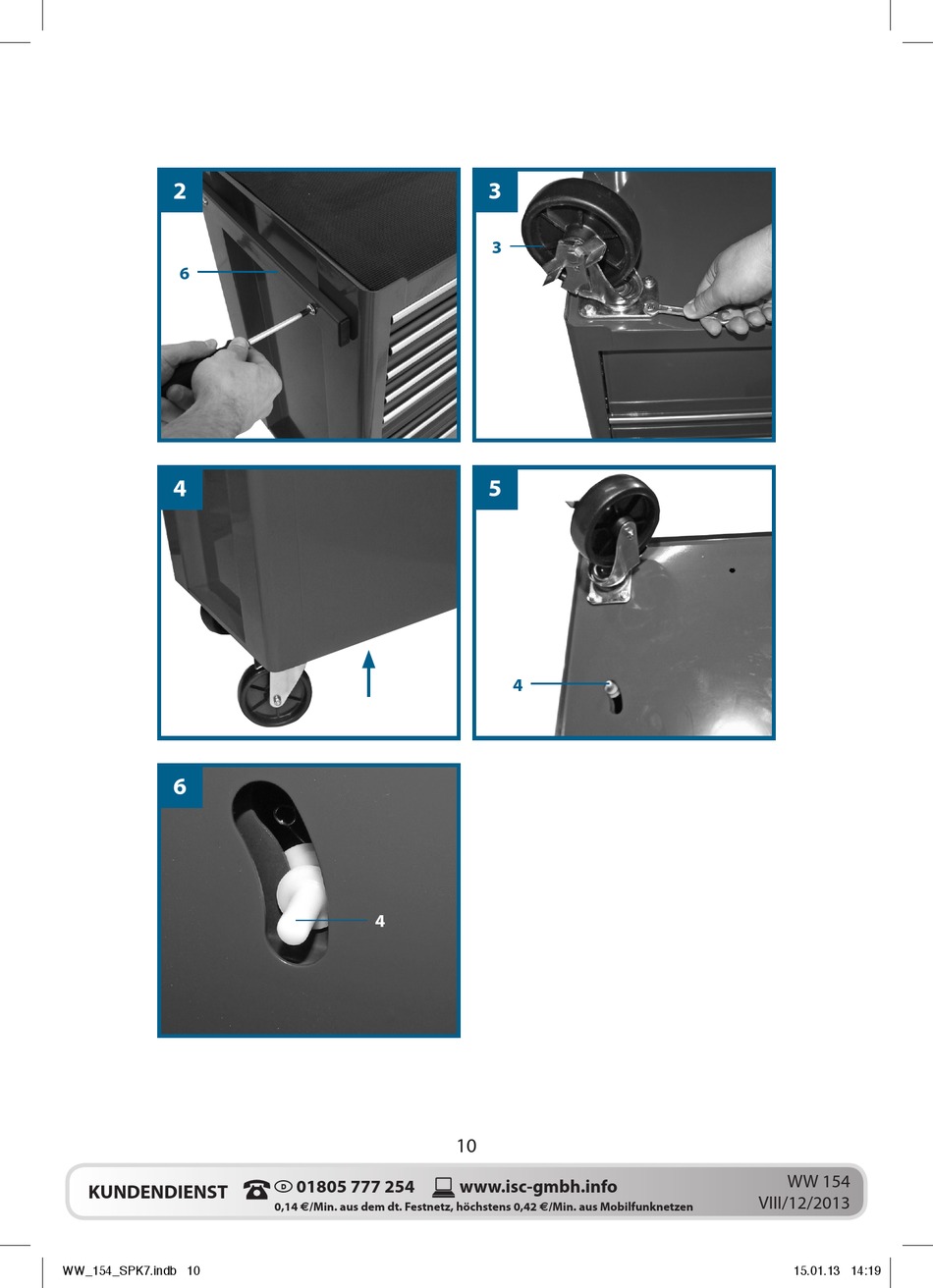 2

6

3

3

4

5

4

6

4

10

KUNDENDIENST D 01805 777 254 www.isc-gmbh.info
0,14 €/Min. aus dem dt. Festnetz, höchstens 0,42 €/Min. aus Mobilfunknetzen

WW 154
VIII/12/2013

WW_154_SPK7.indb 10

15.01.13 14:19