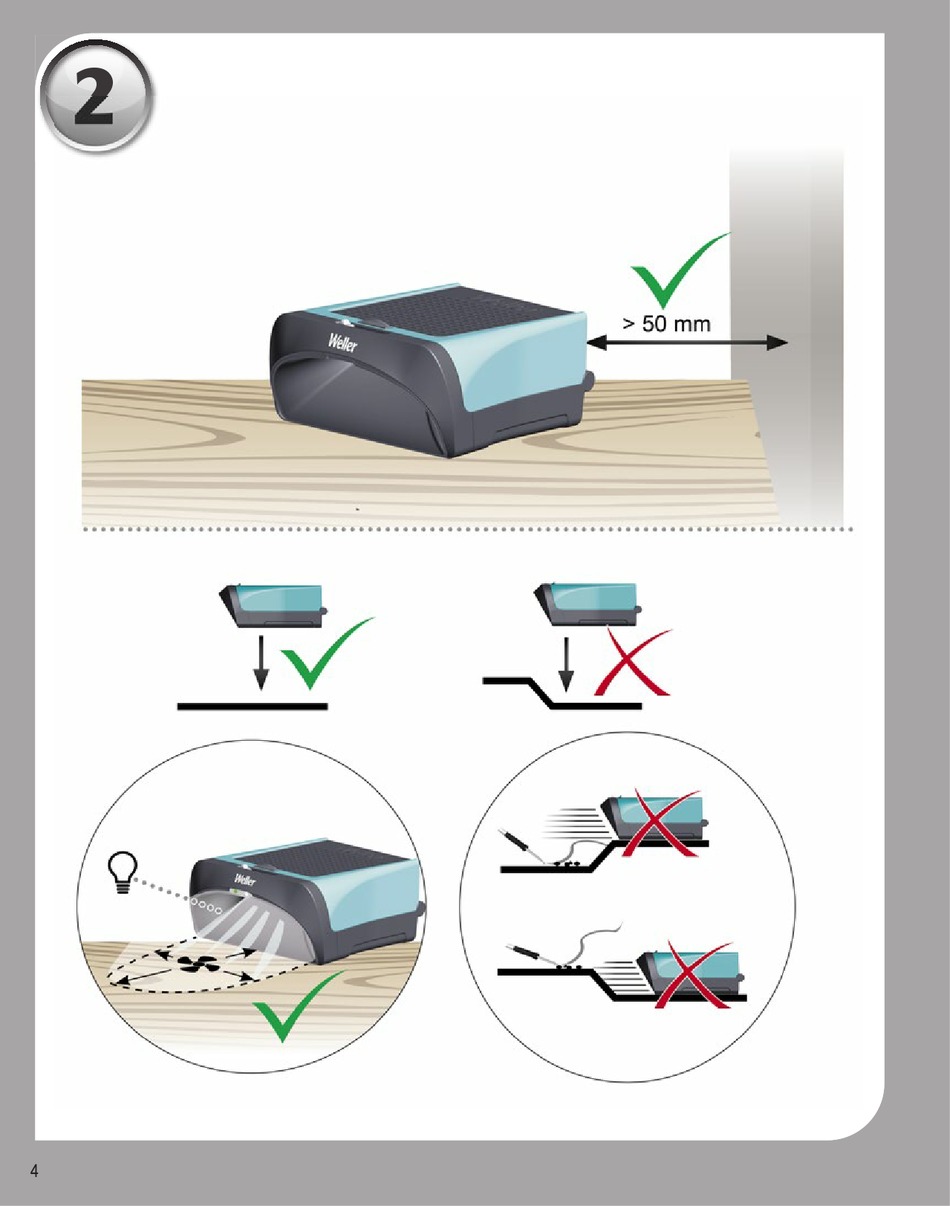 2

Weller

> 50 mm

Weller

4