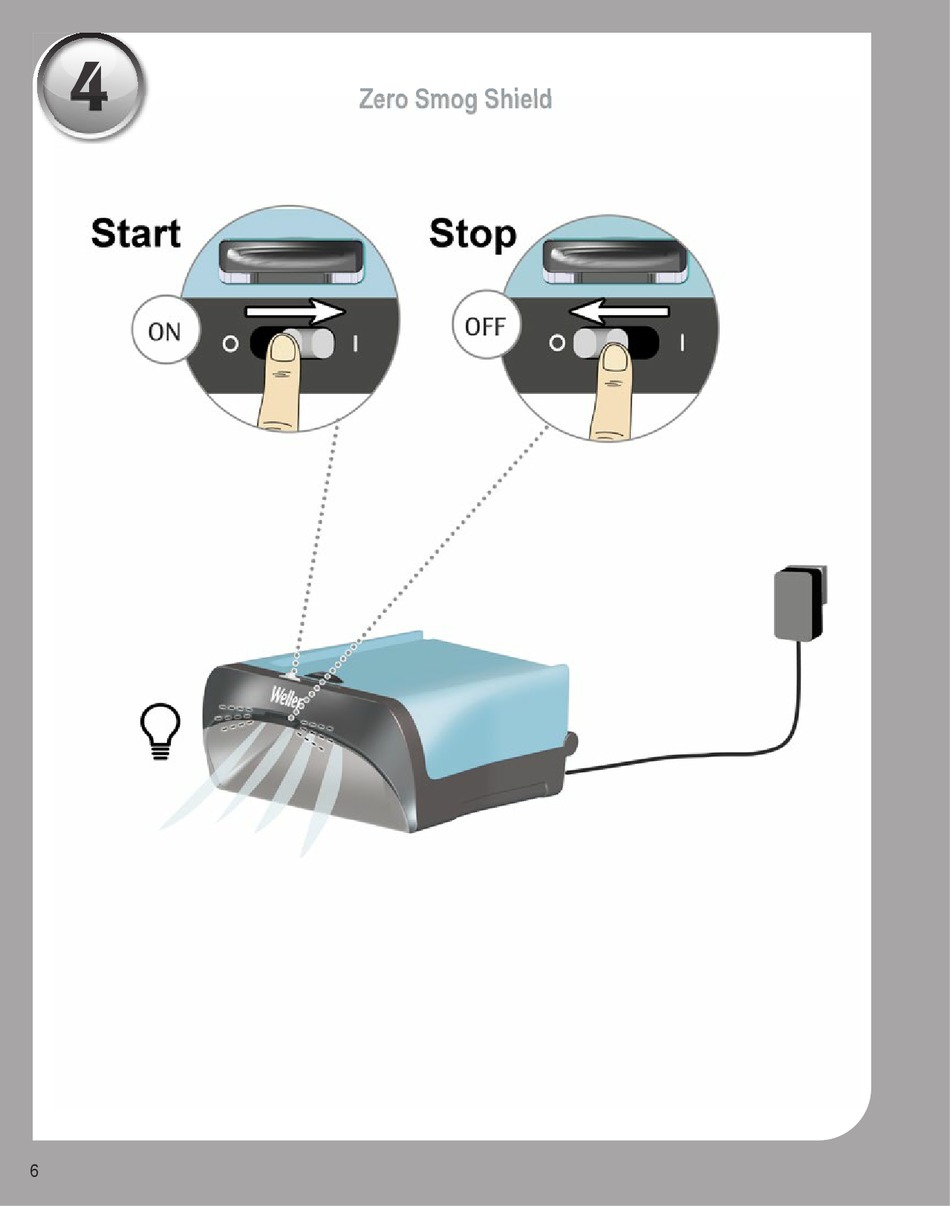 4

Zero Smog Shield

Start

ON

O I

Stop

OFF

O I

Weller

6