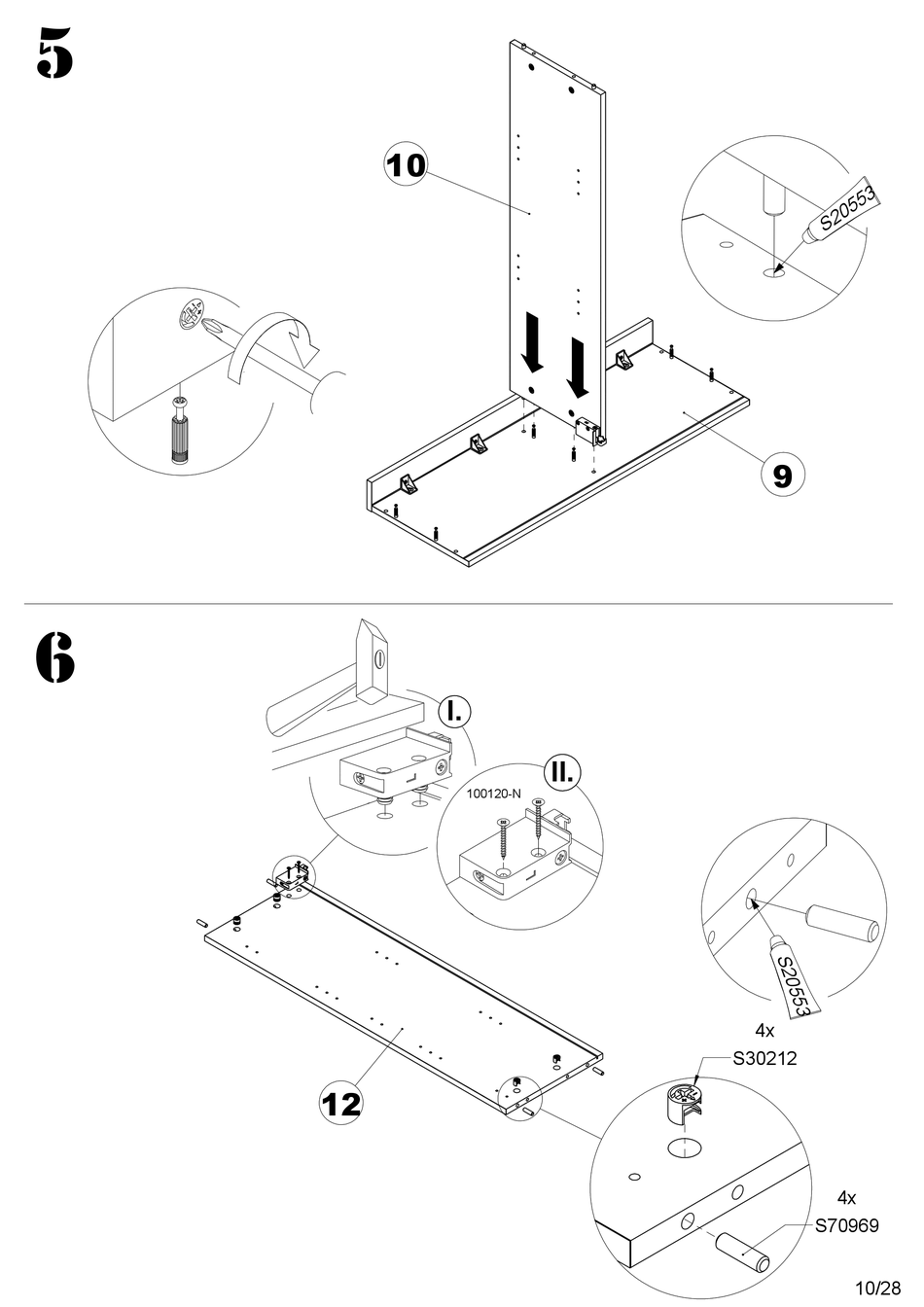 5

10

S20553

9

6

I.

II.

100120-N

S20553

4x
S30212

12

4x
S70969

10/28