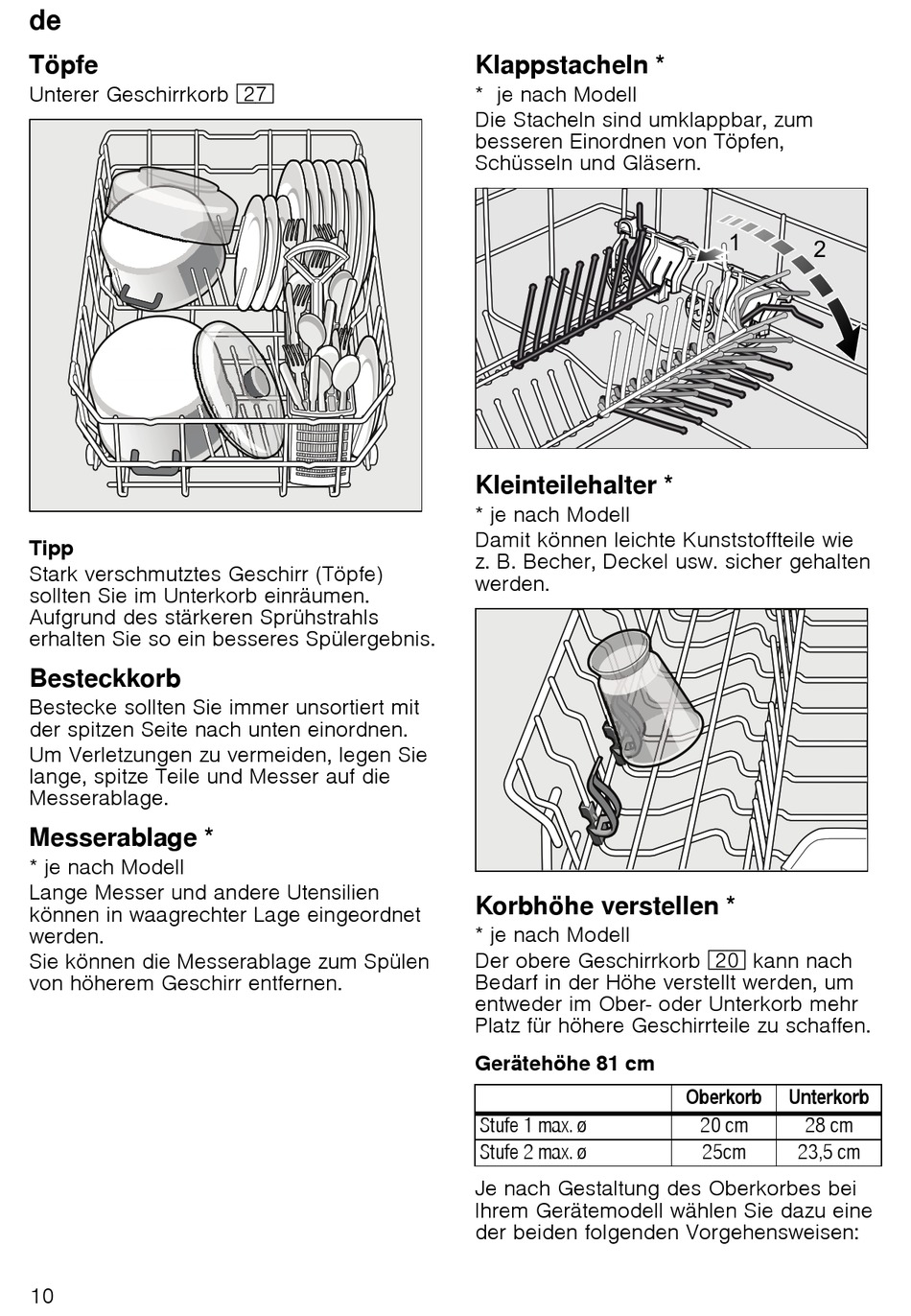 de

Töpfe
Unterer Geschirrkorb 27

Tipp
Stark verschmutztes Geschirr (Töpfe) sollten Sie im Unterkorb einräumen. Aufgrund des stärkeren Sprühstrahls erhalten Sie so ein besseres Spülergebnis.

Besteckkorb
Bestecke sollten Sie immer unsortiert mit der spitzen Seite nach unten einordnen.
Um Verletzungen zu vermeiden, legen Sie lange, spitze Teile und Messer auf die Messerablage.

Messerablage *
* je nach Modell
Lange Messer und andere Utensilien können in waagrechter Lage eingeordnet werden.
Sie können die Messerablage zum Spülen von höherem Geschirr entfernen.

Klappstacheln *
* je nach Modell
Die Stacheln sind umklappbar, zum besseren Einordnen von Töpfen, Schüsseln und Gläsern.

1
2

Kleinteilehalter *
* je nach Modell
Damit können leichte Kunststoffteile wie z. B. Becher, Deckel usw. sicher gehalten werden.

Korbhöhe verstellen *
* je nach Modell
Der obere Geschirrkorb 20 kann nach Bedarf in der Höhe verstellt werden, um entweder im Ober- oder Unterkorb mehr Platz für höhere Geschirrteile zu schaffen.

Gerätehöhe 81 cm

| | Oberkorb | Unterkorb |
|---|---|---|
| Stufe 1 max. ø | 20 cm | 28 cm |
| Stufe 2 max. ø | 25cm | 23,5 cm |

Je nach Gestaltung des Oberkorbes bei Ihrem Gerätemodell wählen Sie dazu eine der beiden folgenden Vorgehensweisen:

10